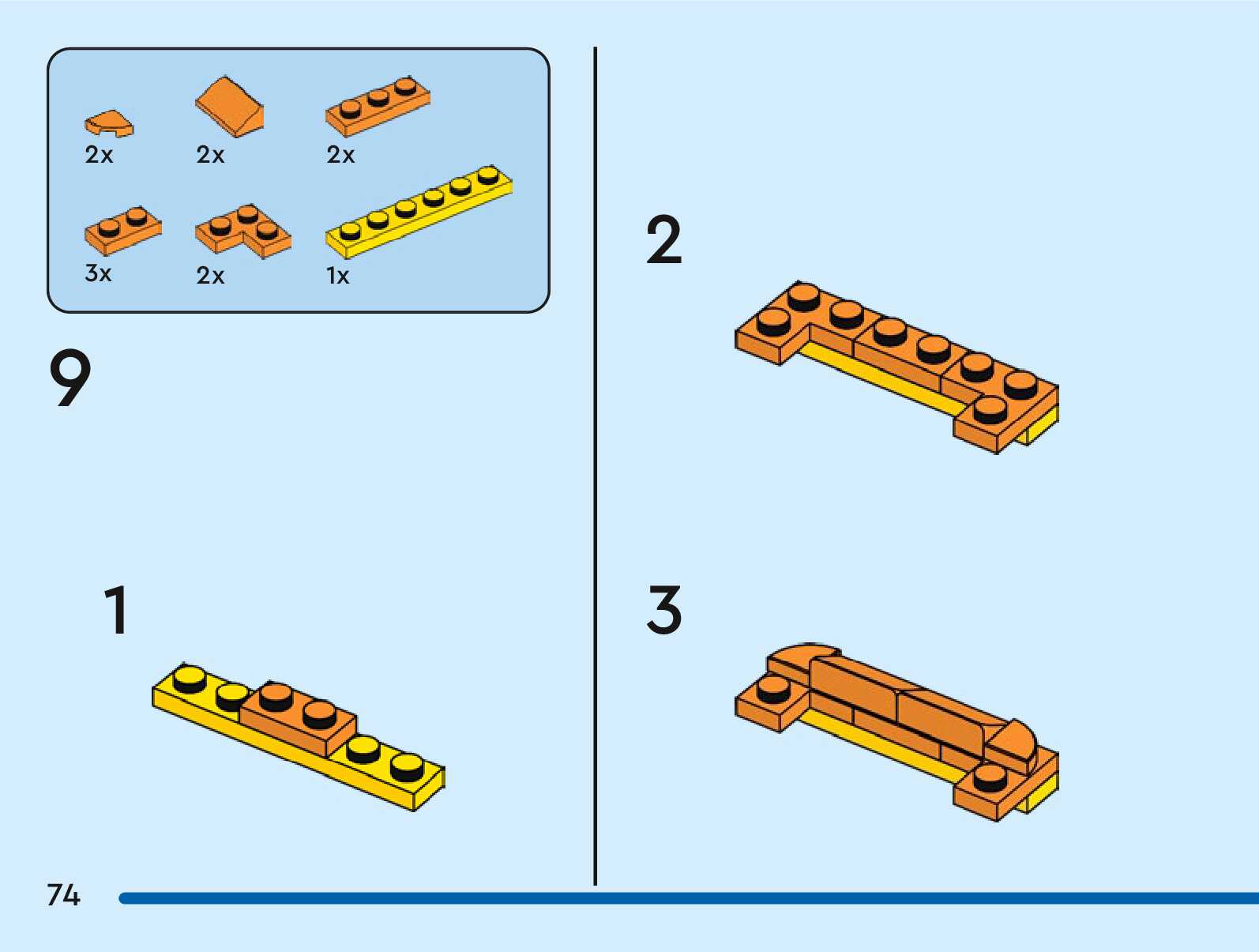 2x 2x 2x

3x 2x 1x

9

1

2

3

74