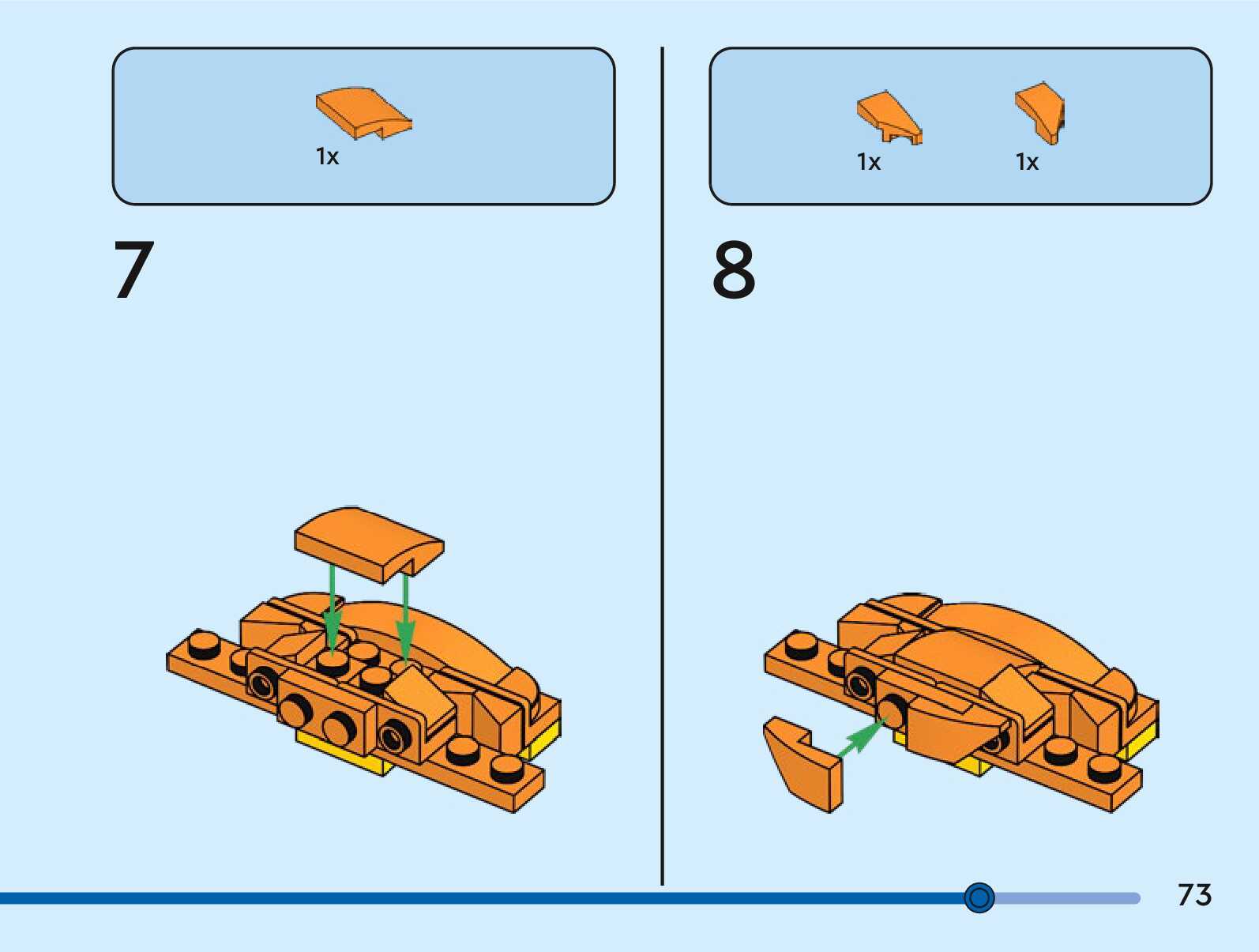 1x

7

1x

1x

8

73