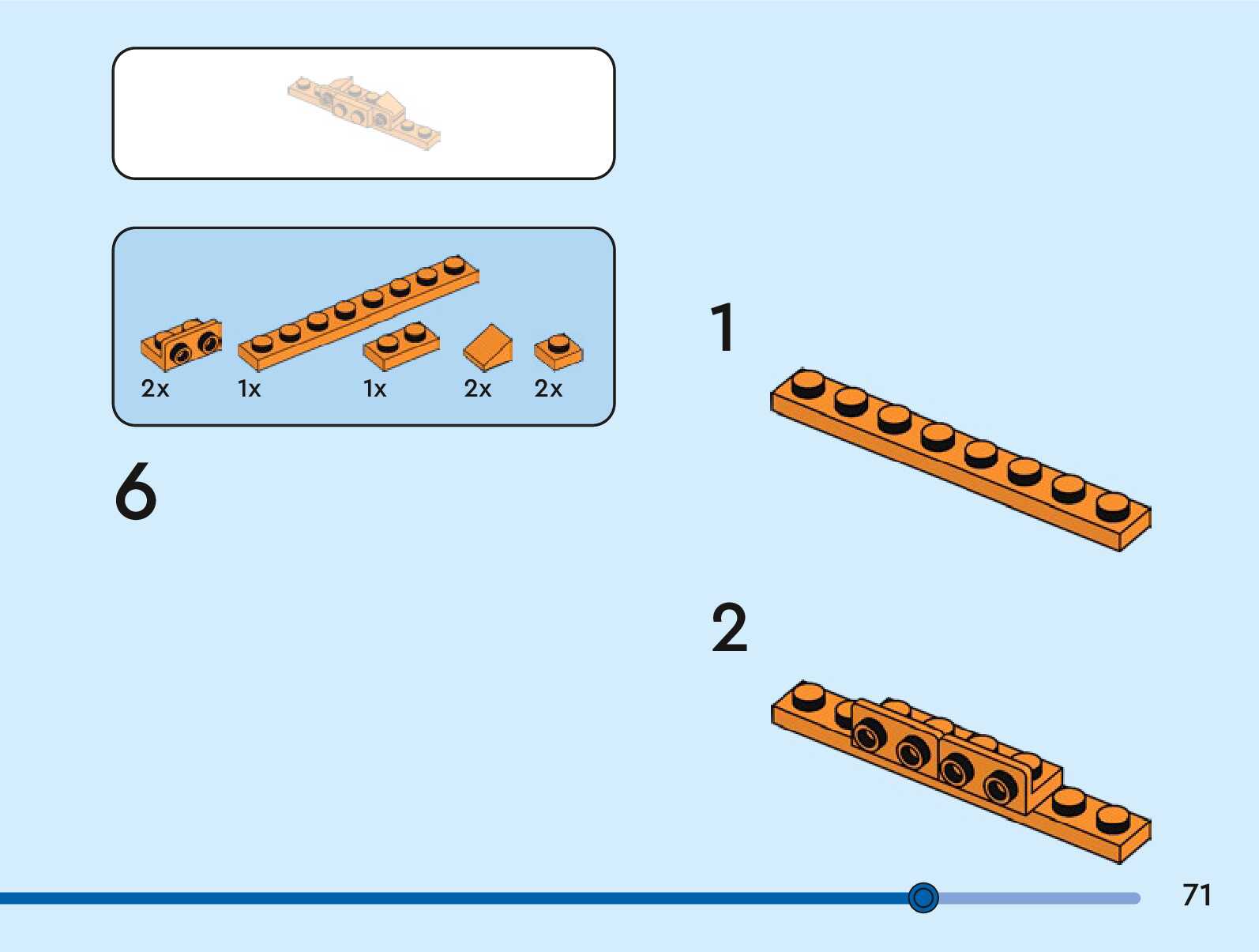 2x 1x 1x 2x 2x

6

1

2

71