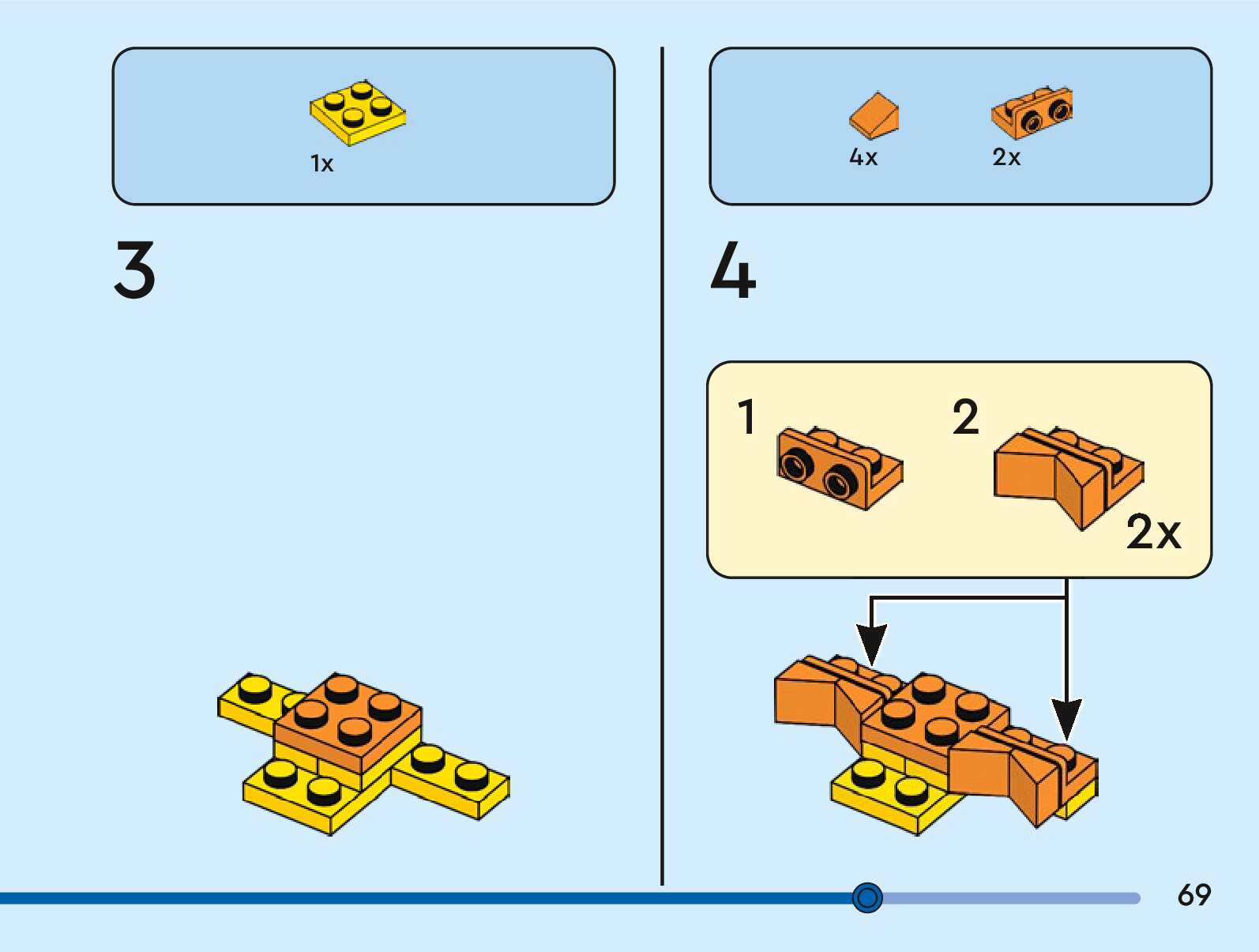 1x

3

4x

2x

4

1

2

2x

69