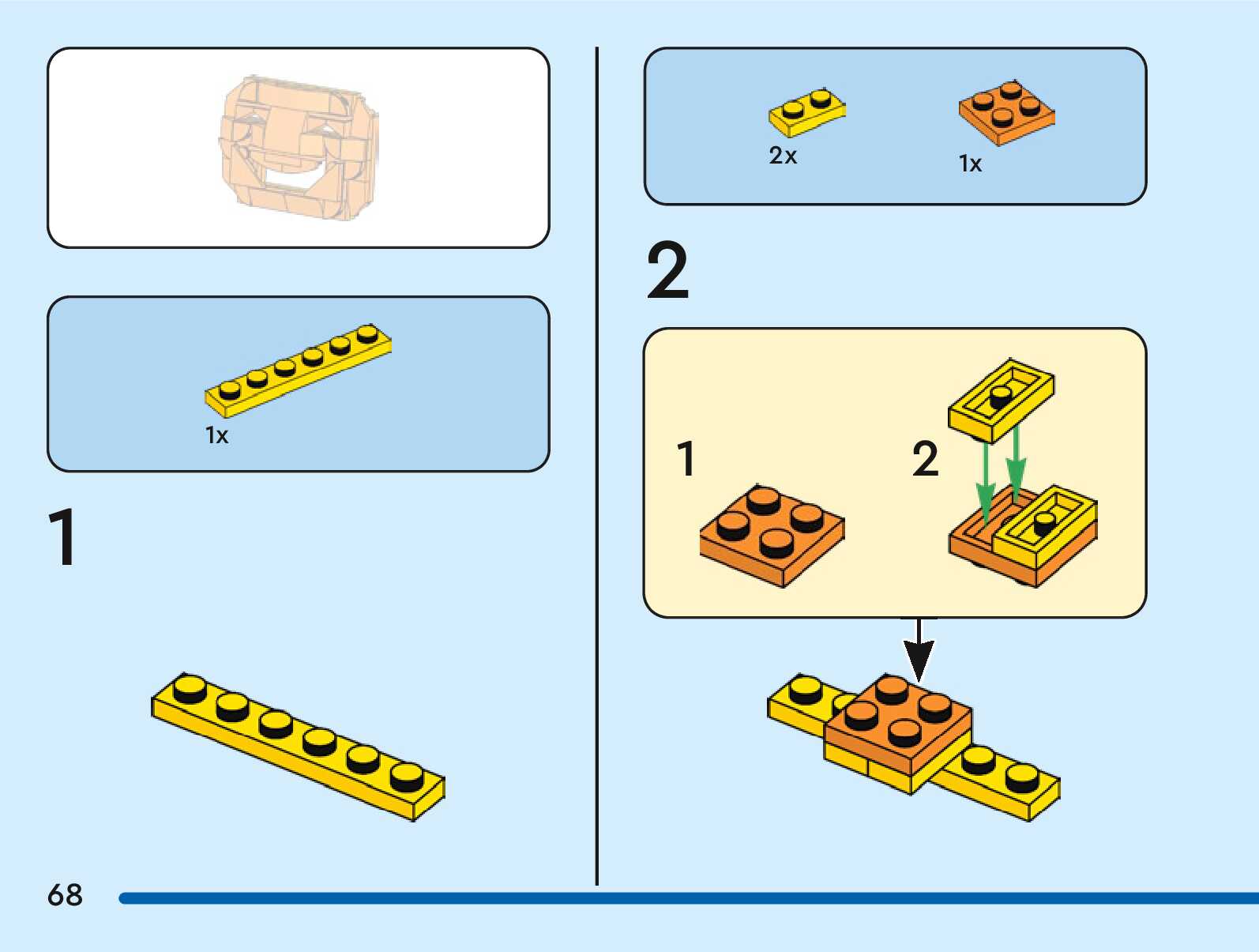 1x

1

2x

1x

2

1

2

68