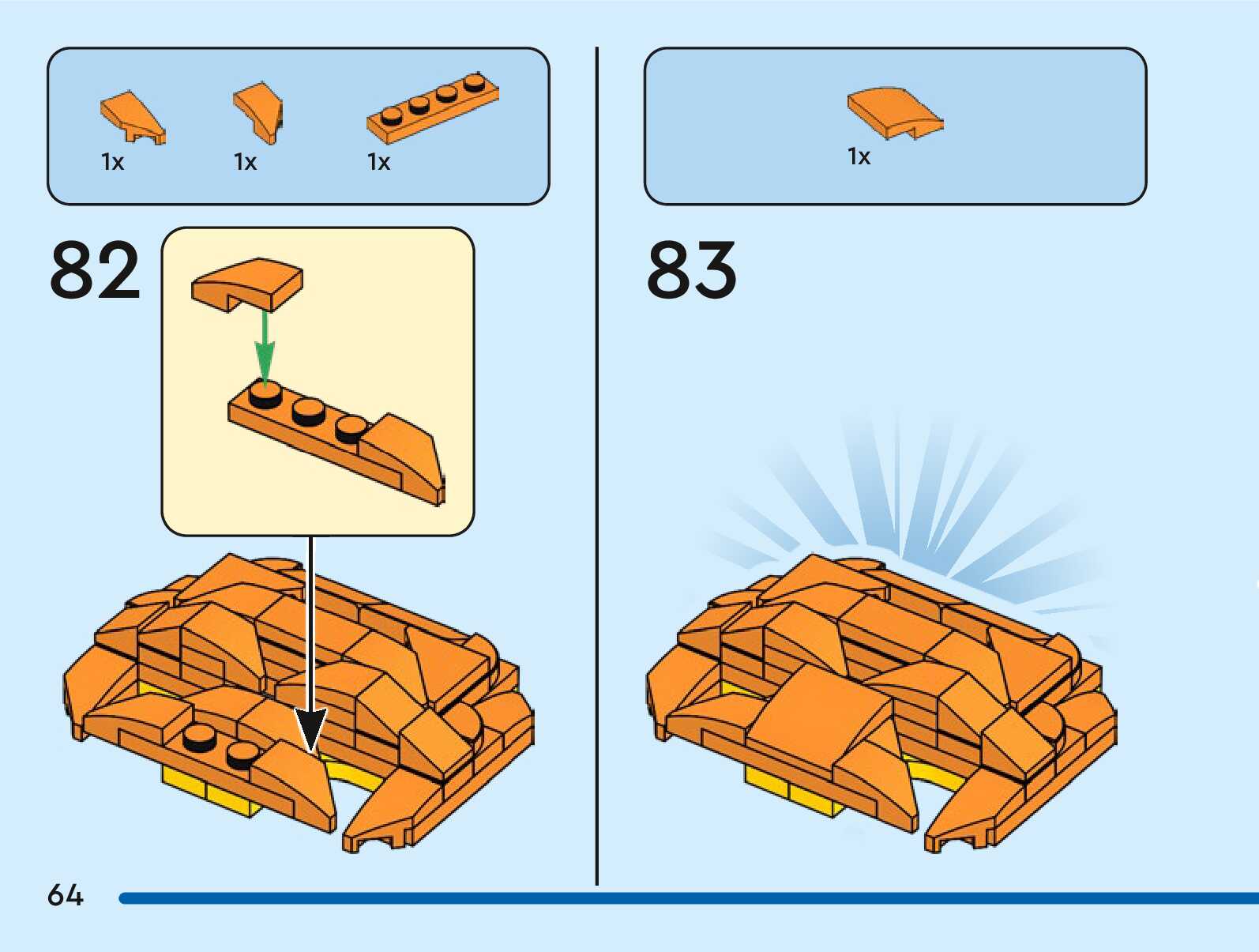 1x 1x 1x

82

1x

83

64