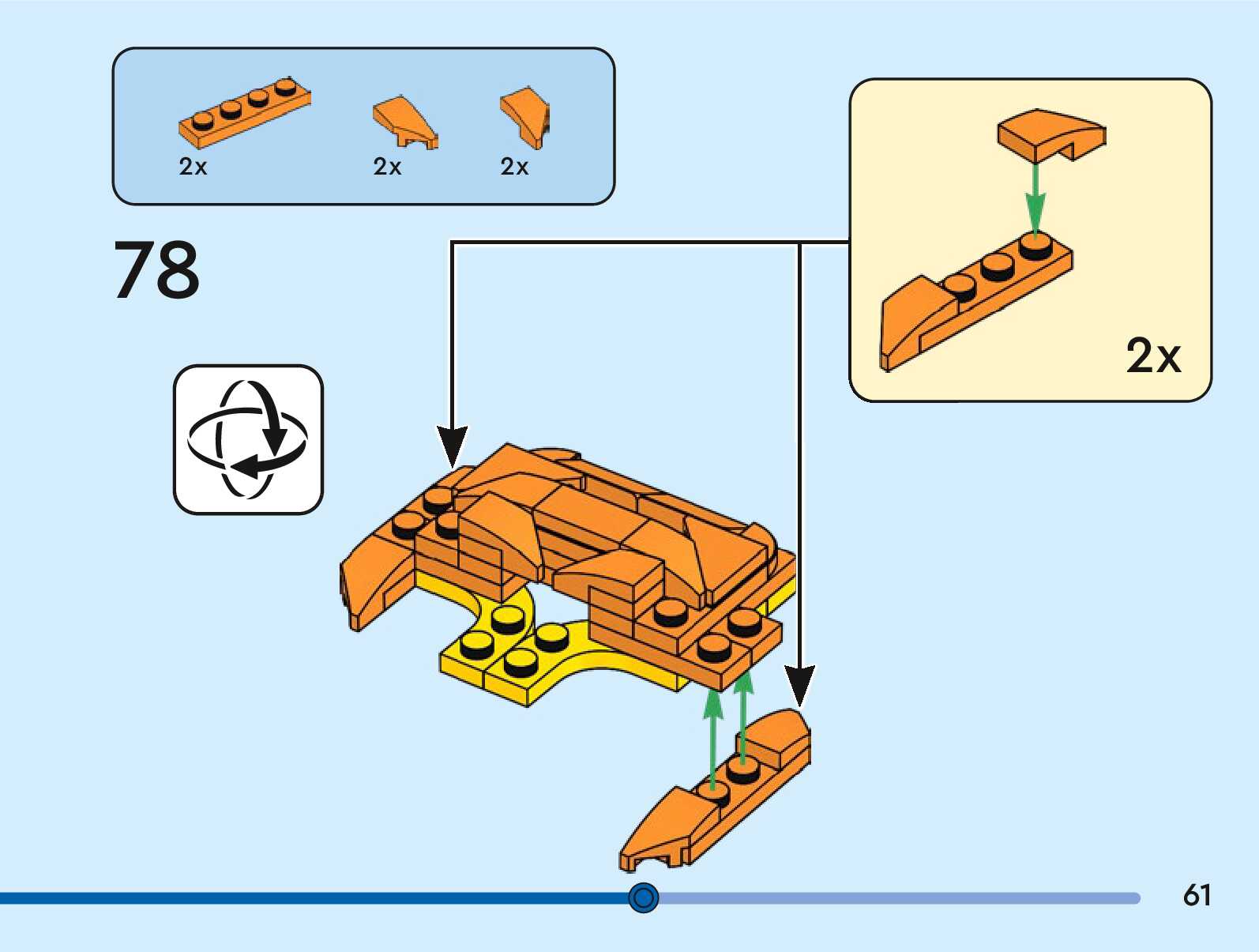 2x
2x
2x

78

2x

61