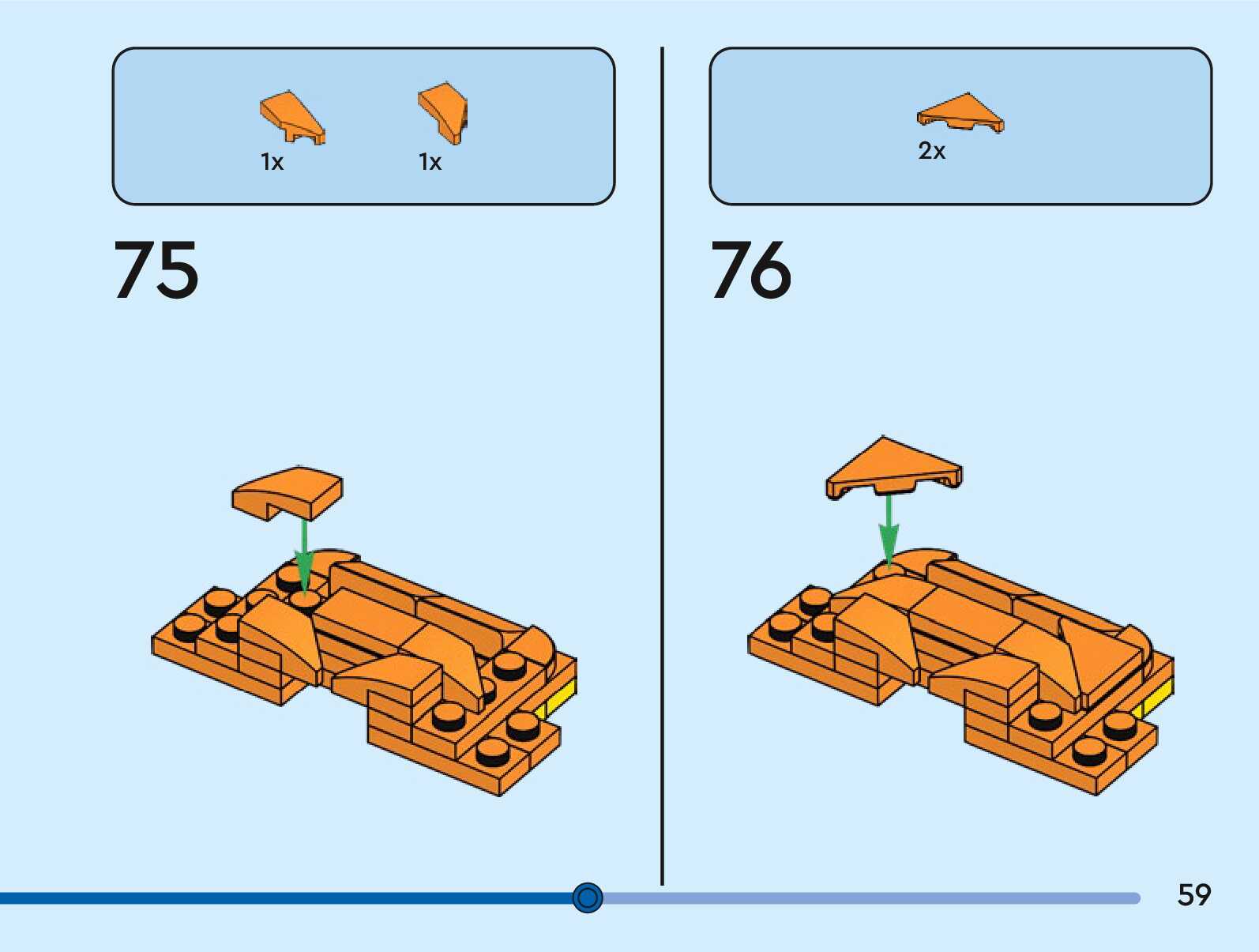 1x 1x

75

2x

76

59