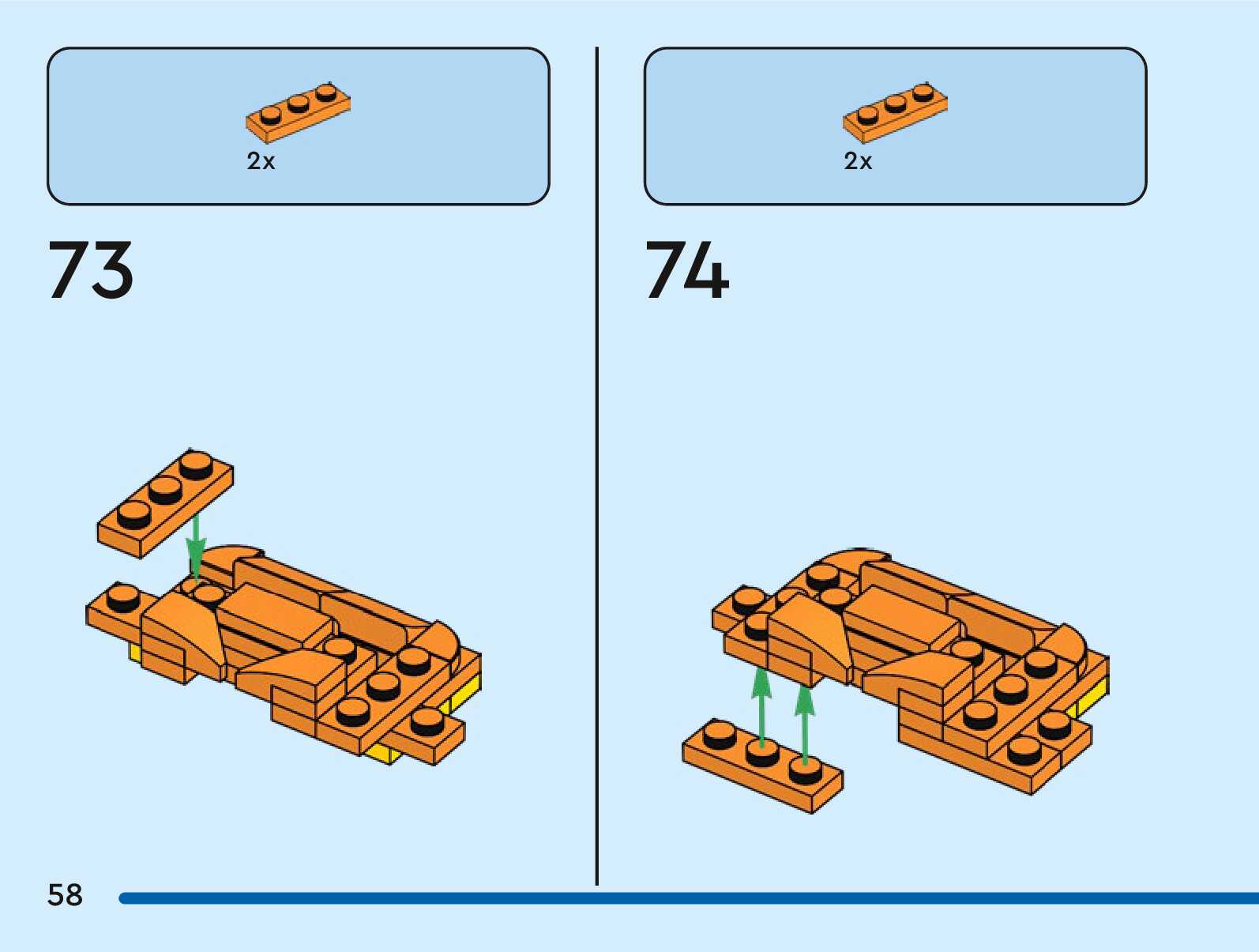 2x

73

2x

74

58