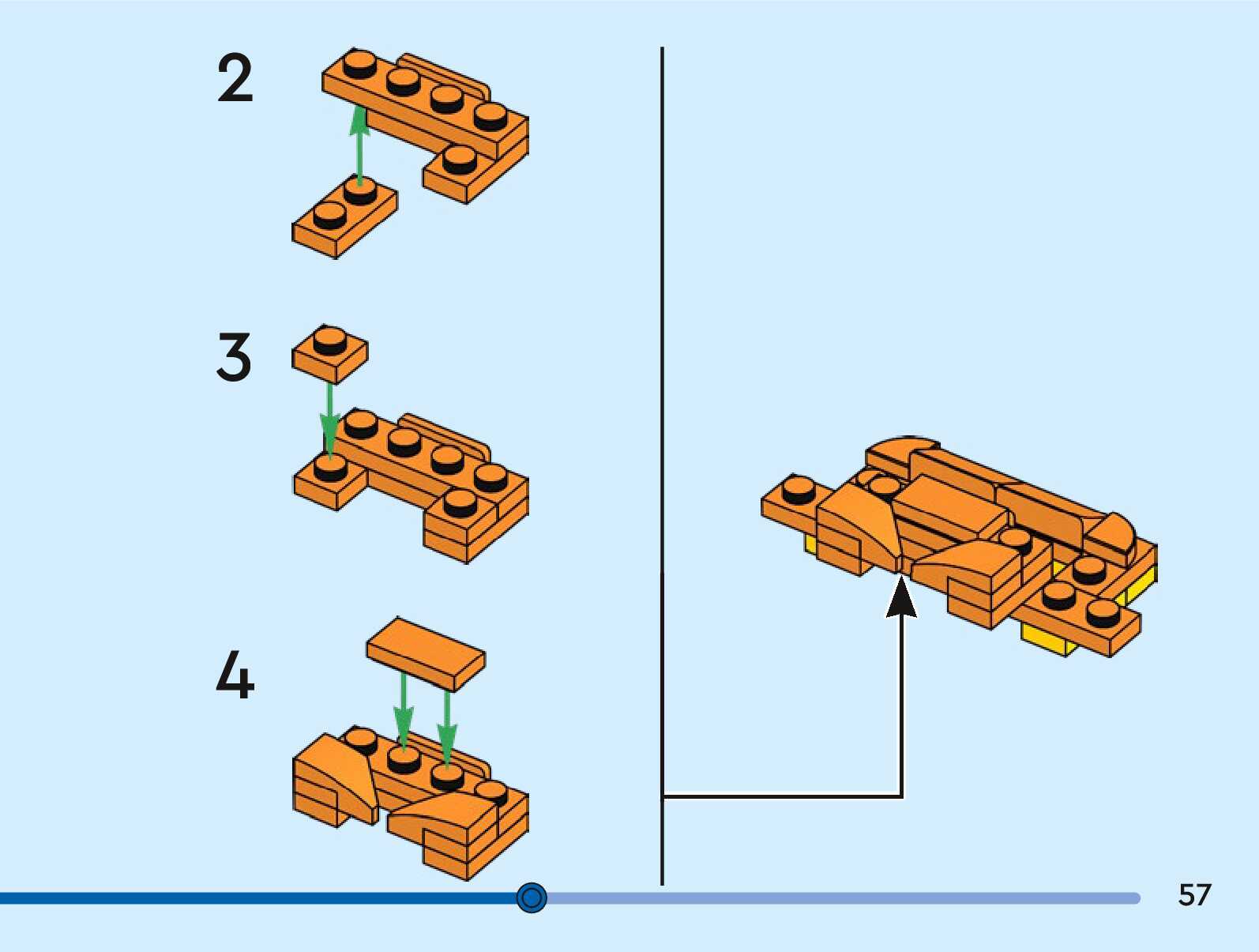 2

3

4

57