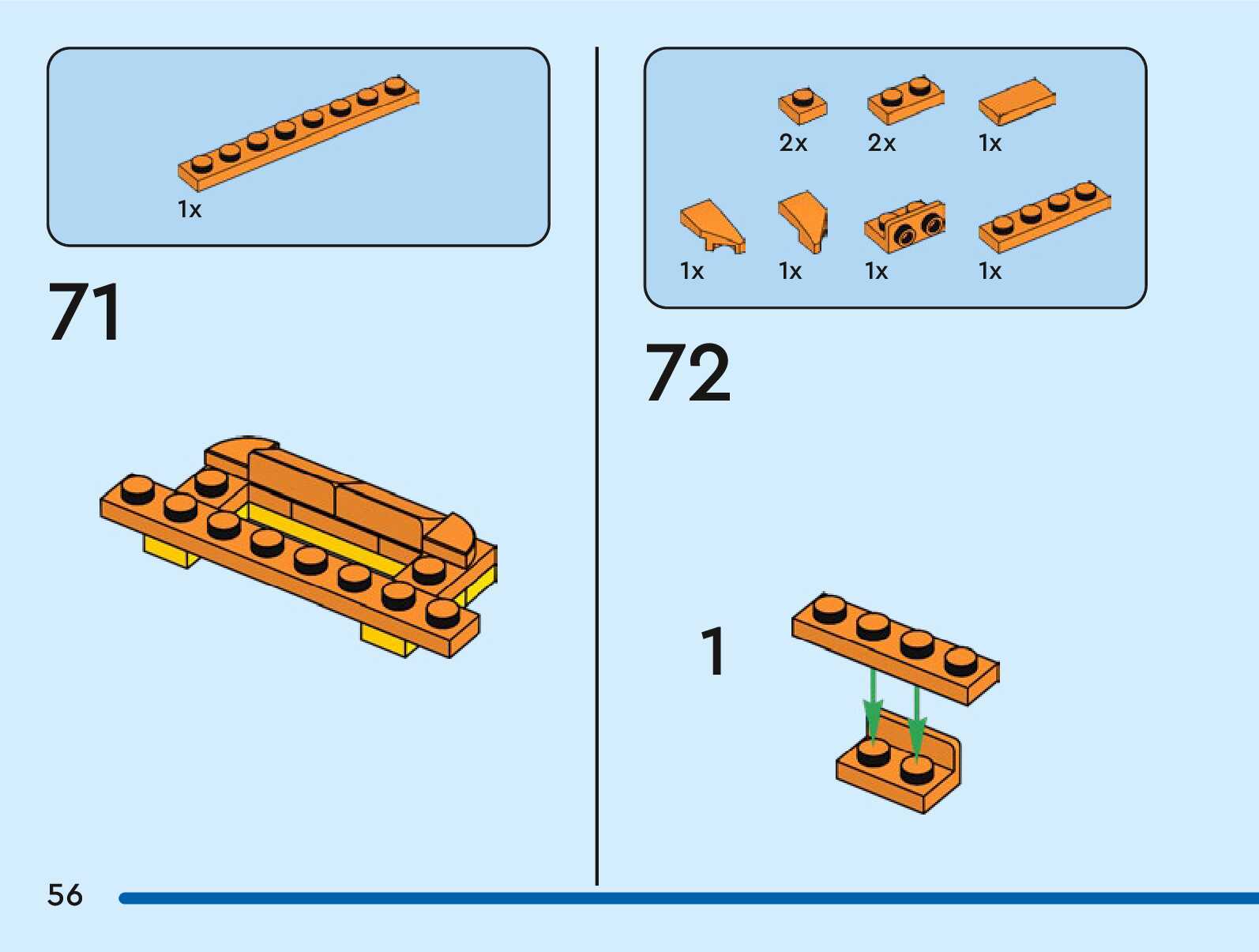 1x

71

2x 2x 1x

1x 1x 1x 1x

72

1

56