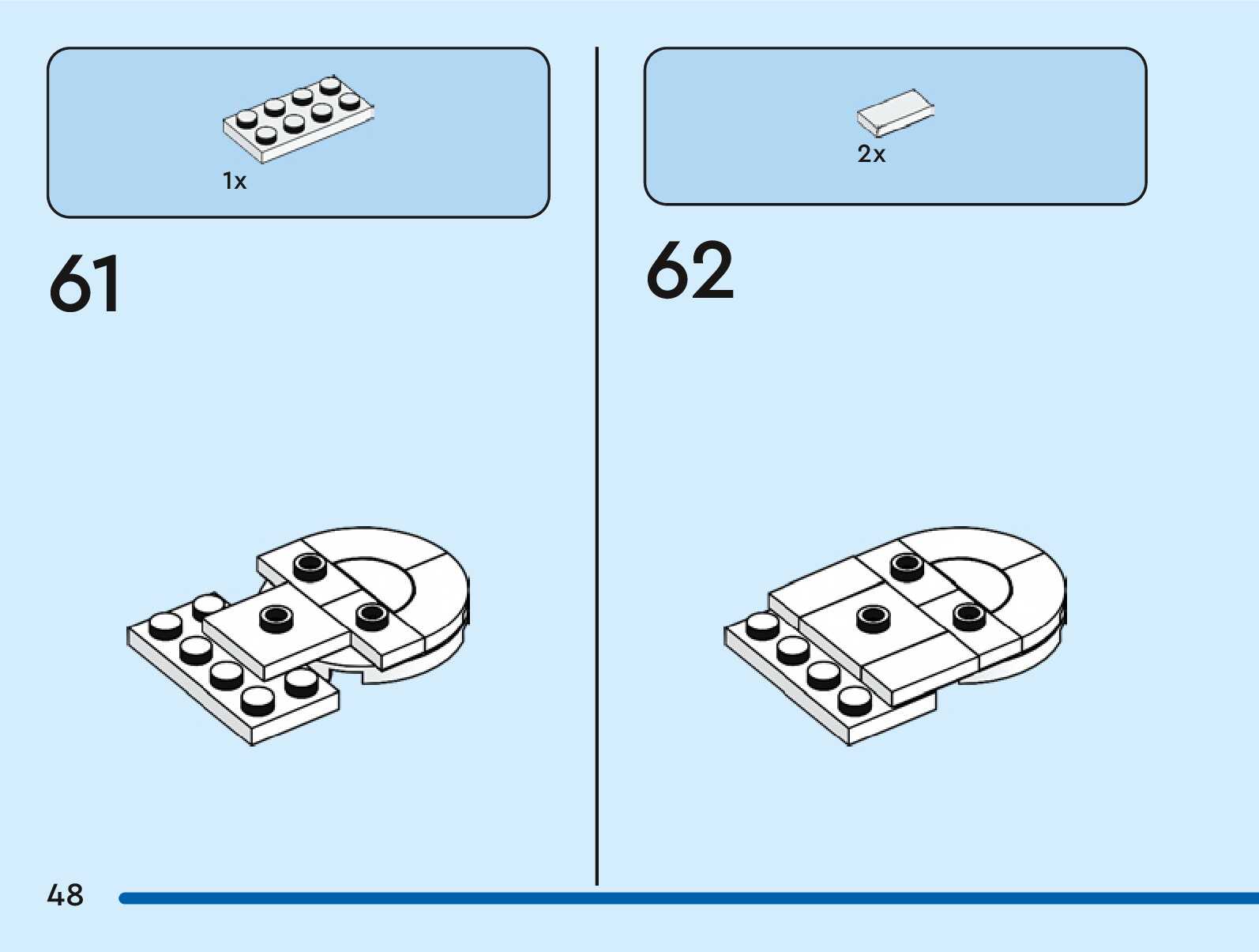 1x

61

2x

62

48