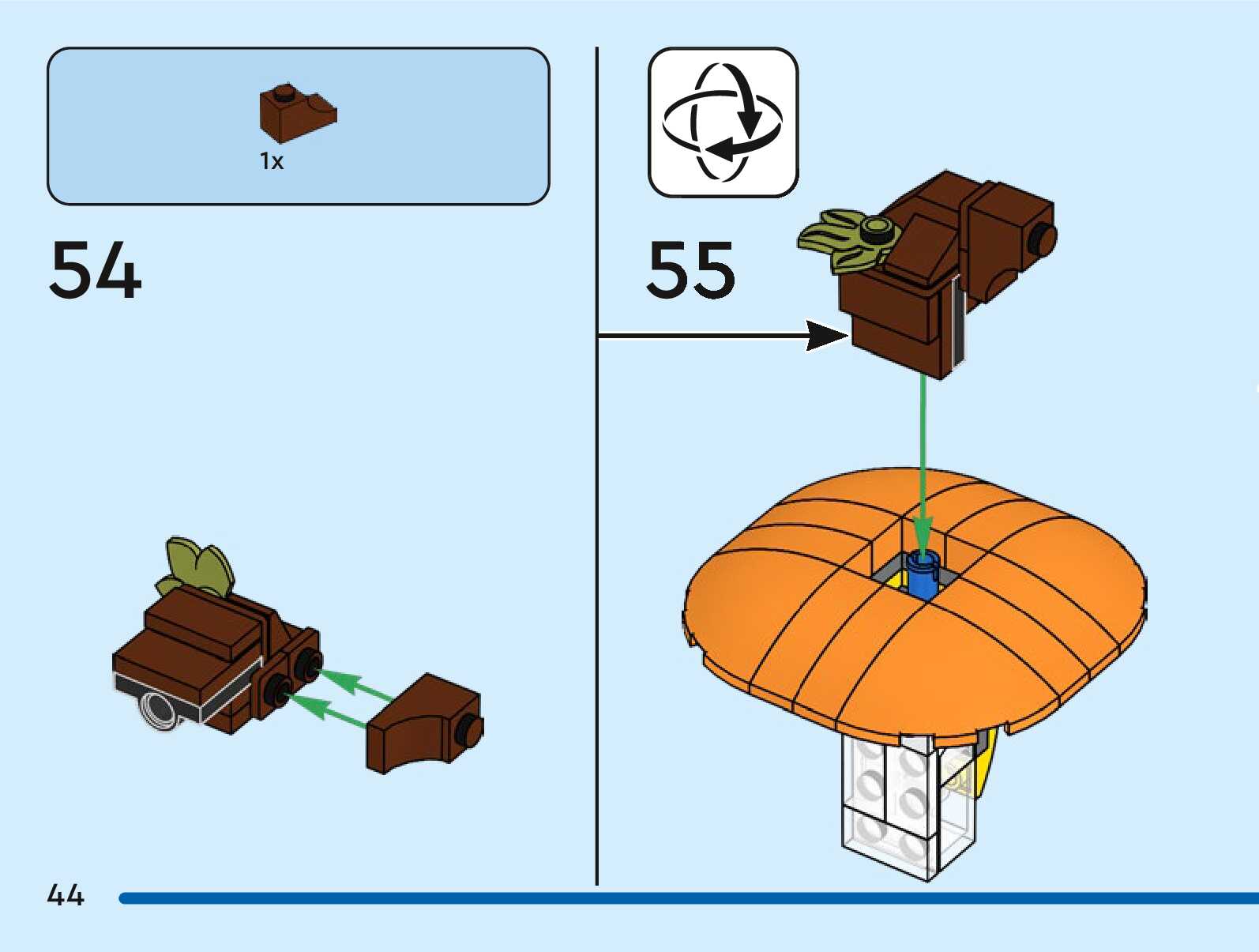 1x

54

55

44