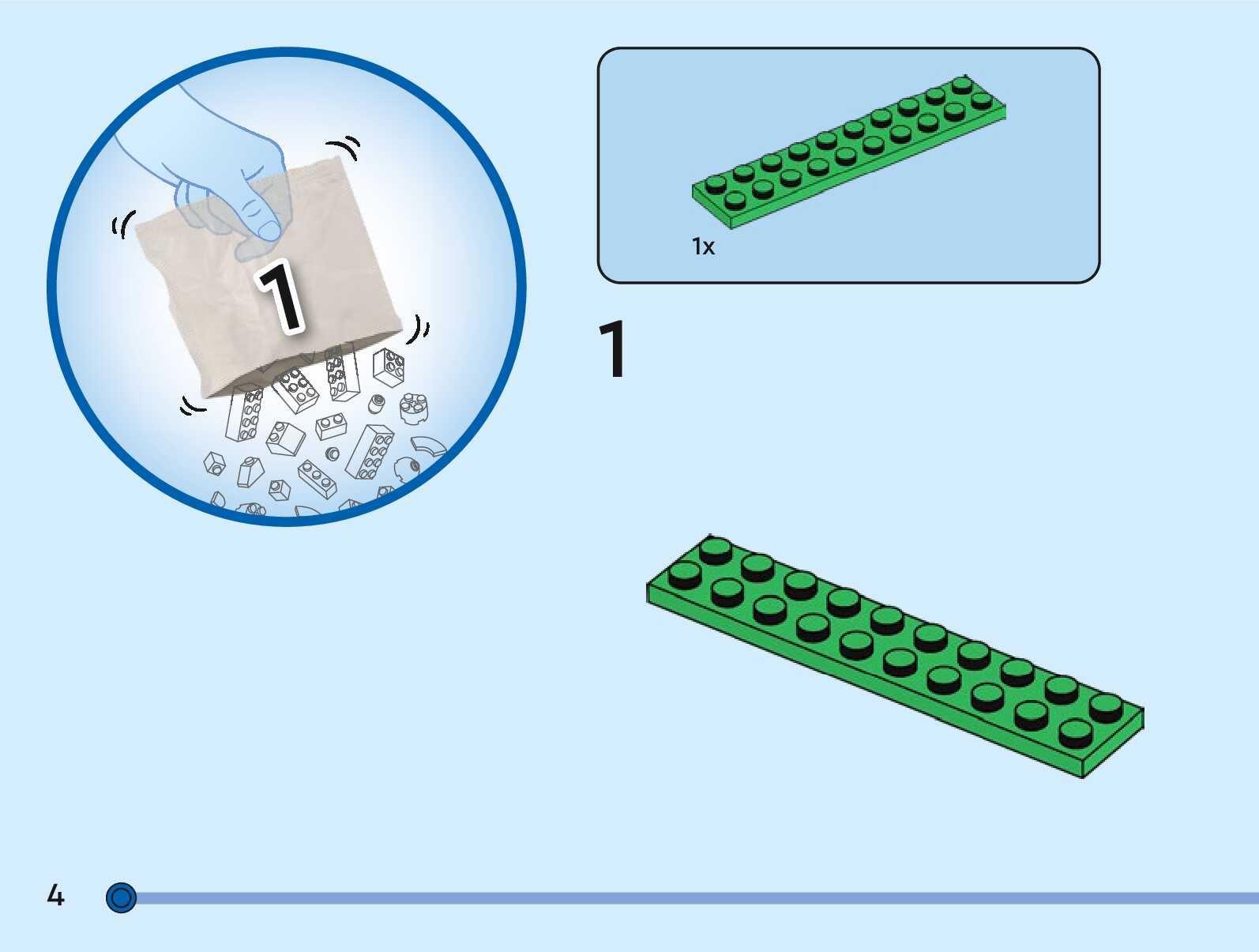 1

1x

1

4