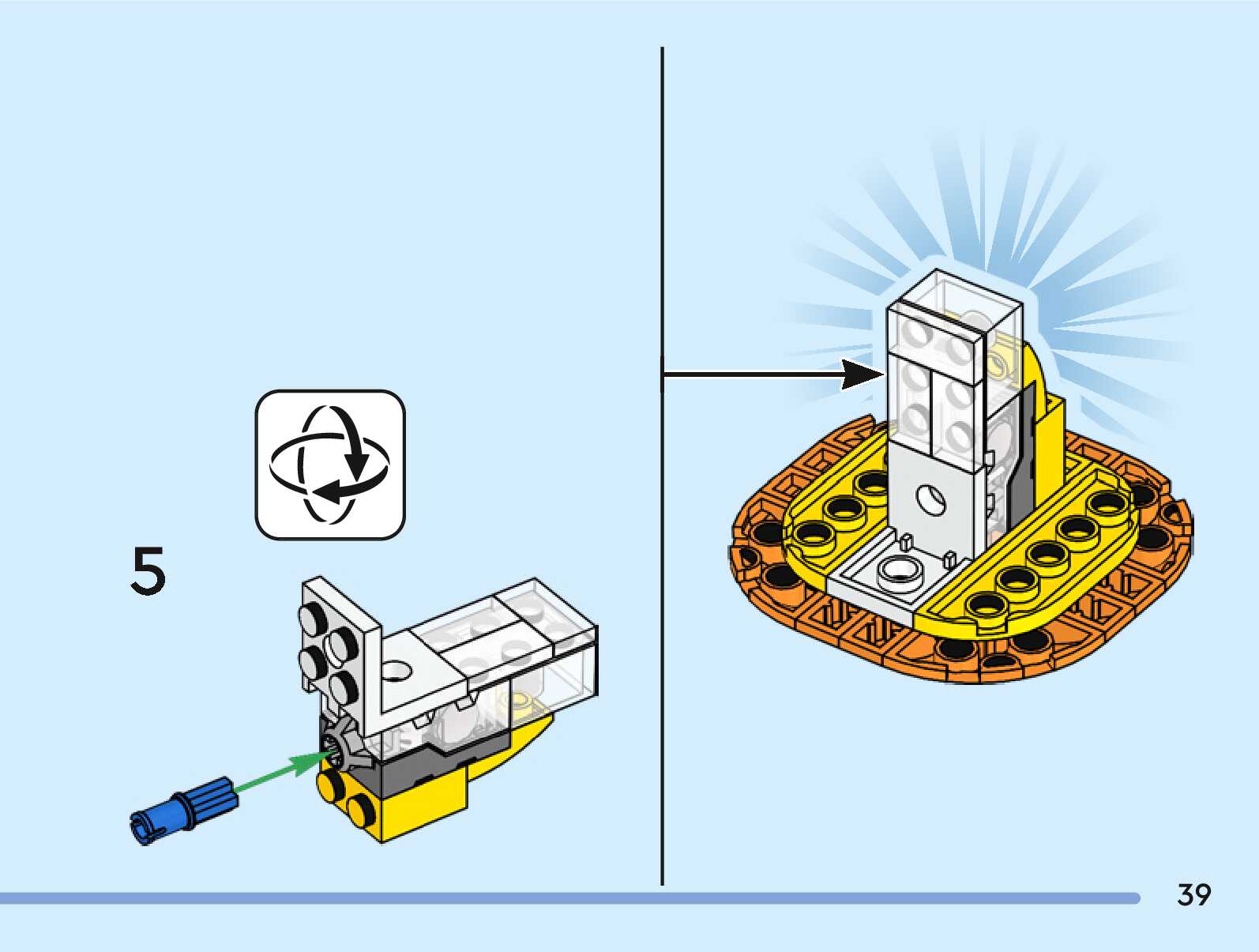 5

39