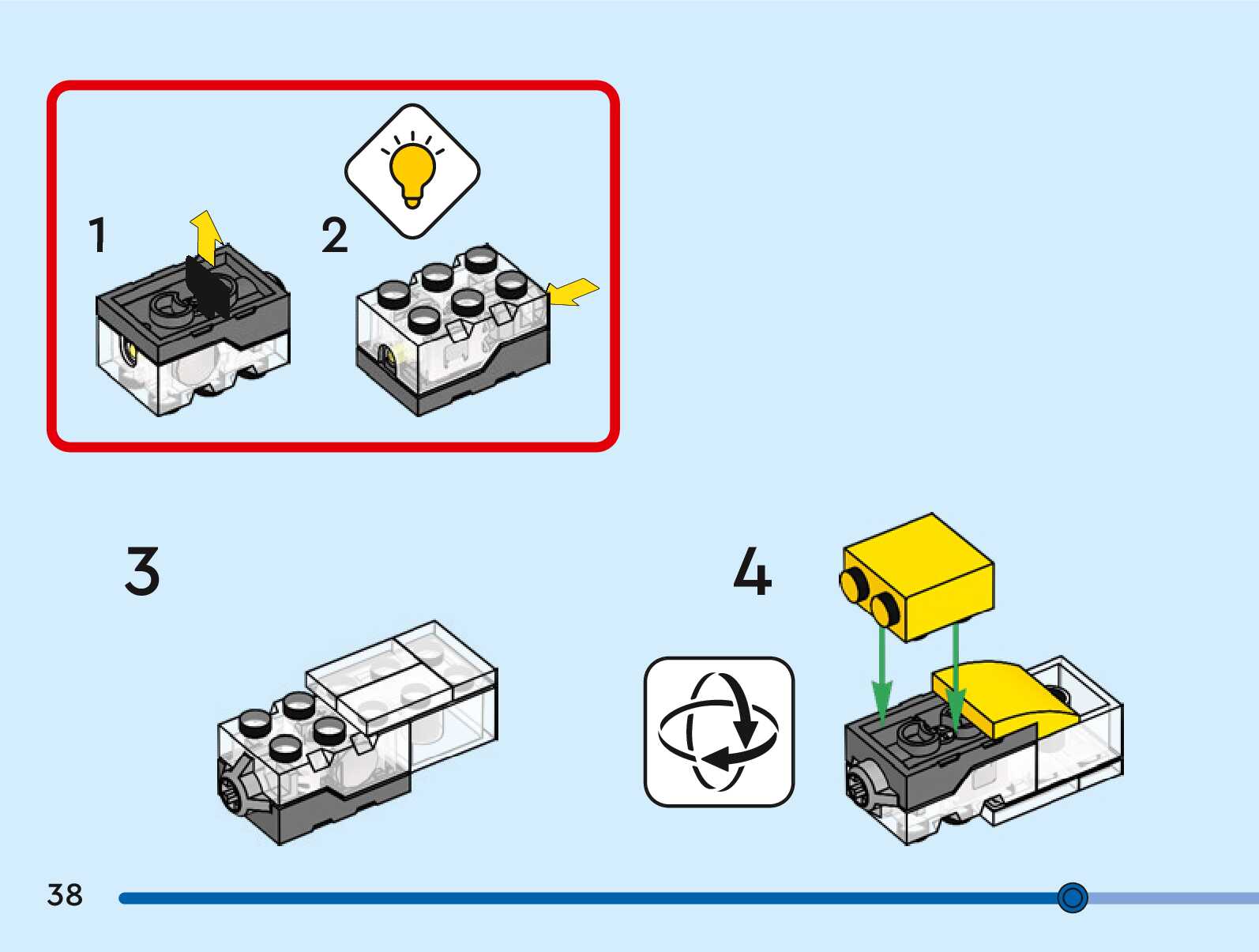 1

2

3

4

38