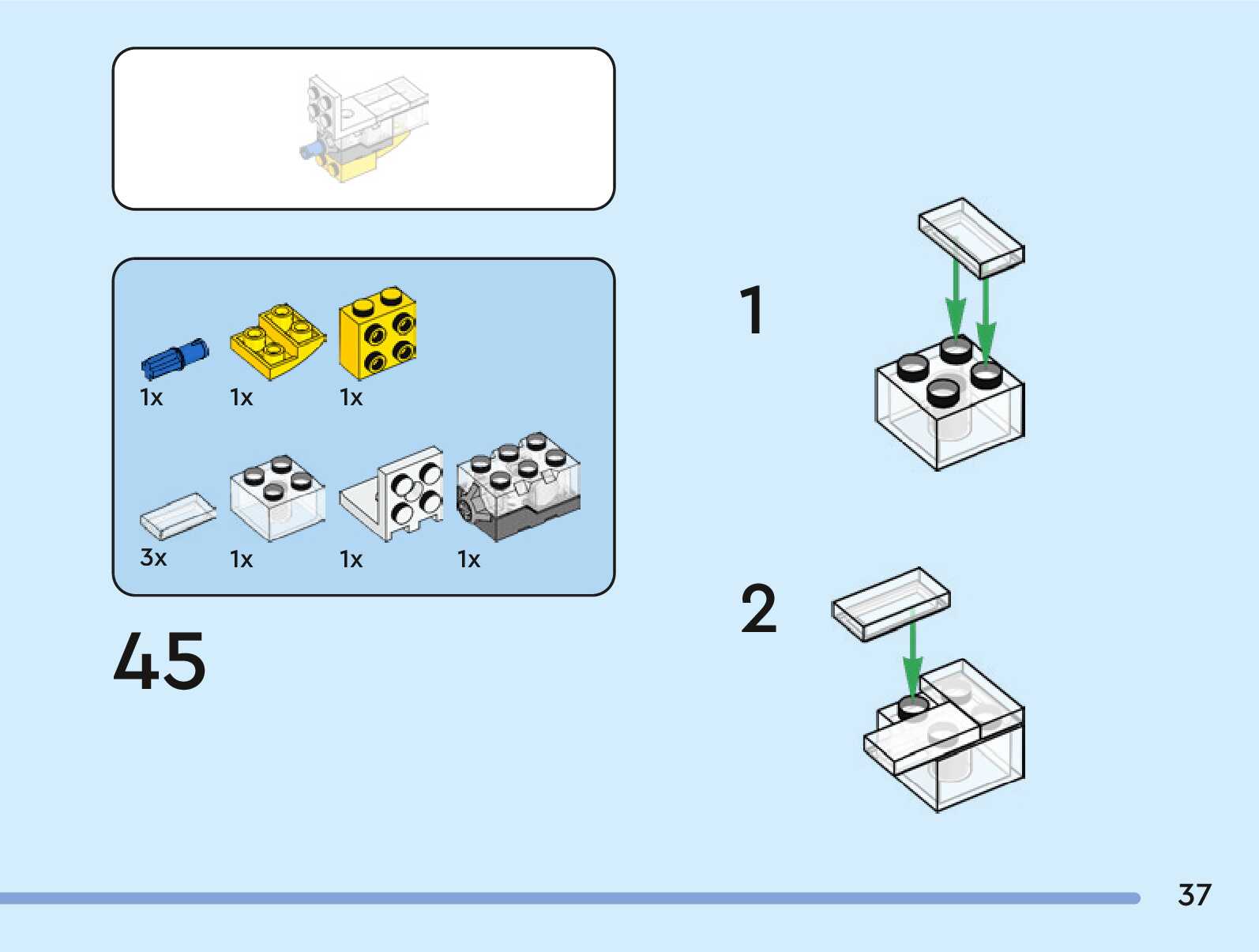 1x 1x 1x

3x 1x 1x 1x

45

1

2

37