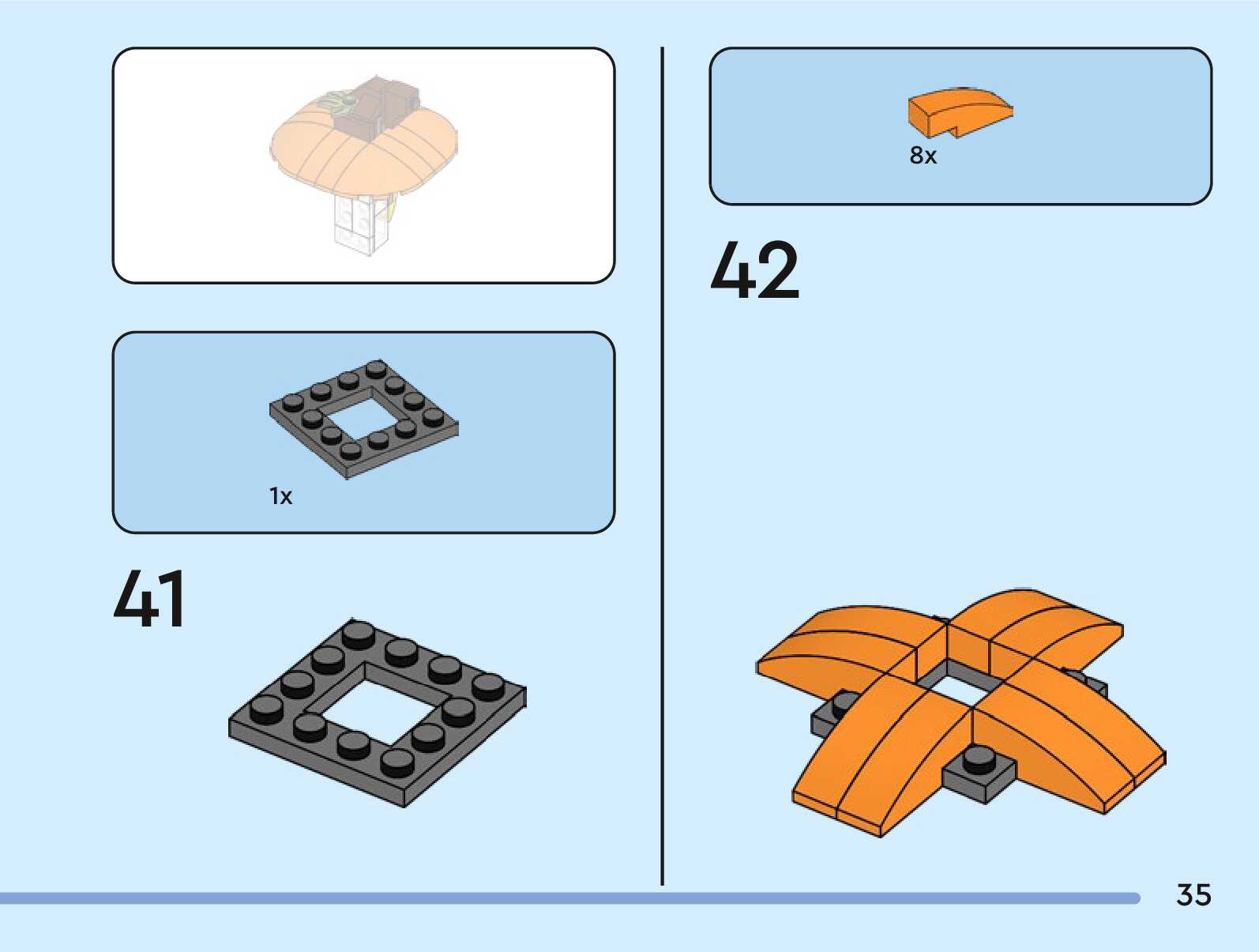 1x

41

8x

42

35