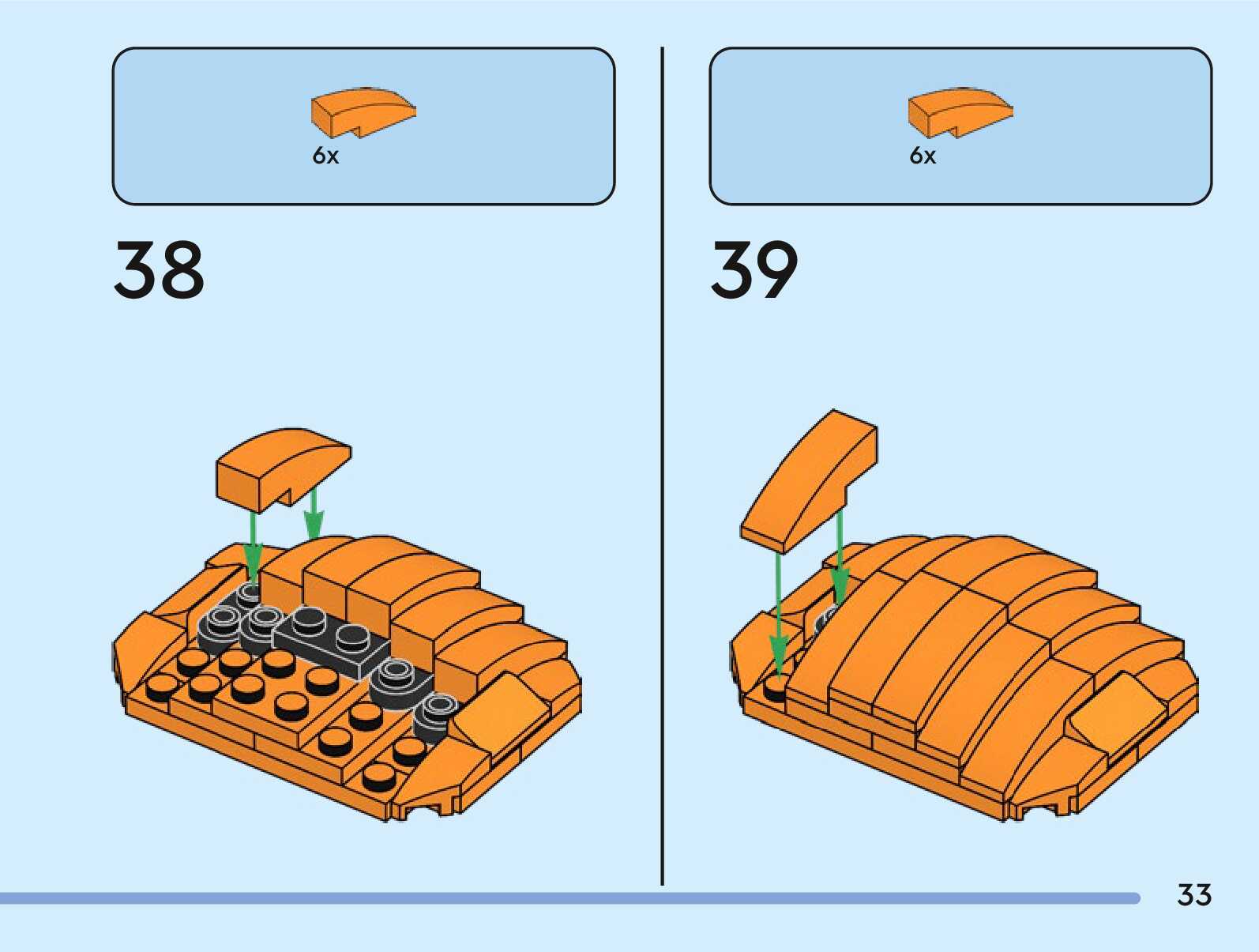 6x

38

6x

39

33