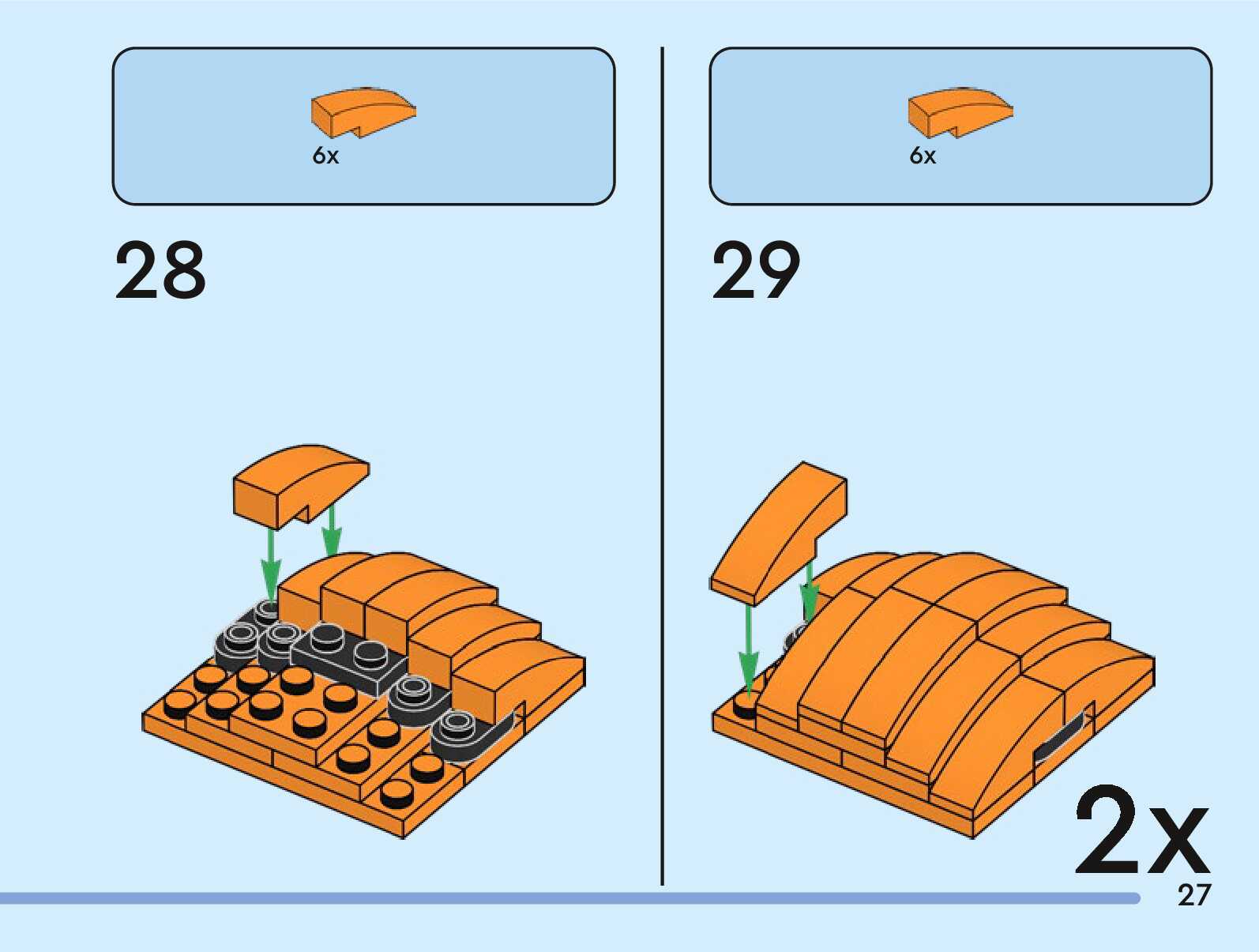 6x

28

6x

29

2x

27