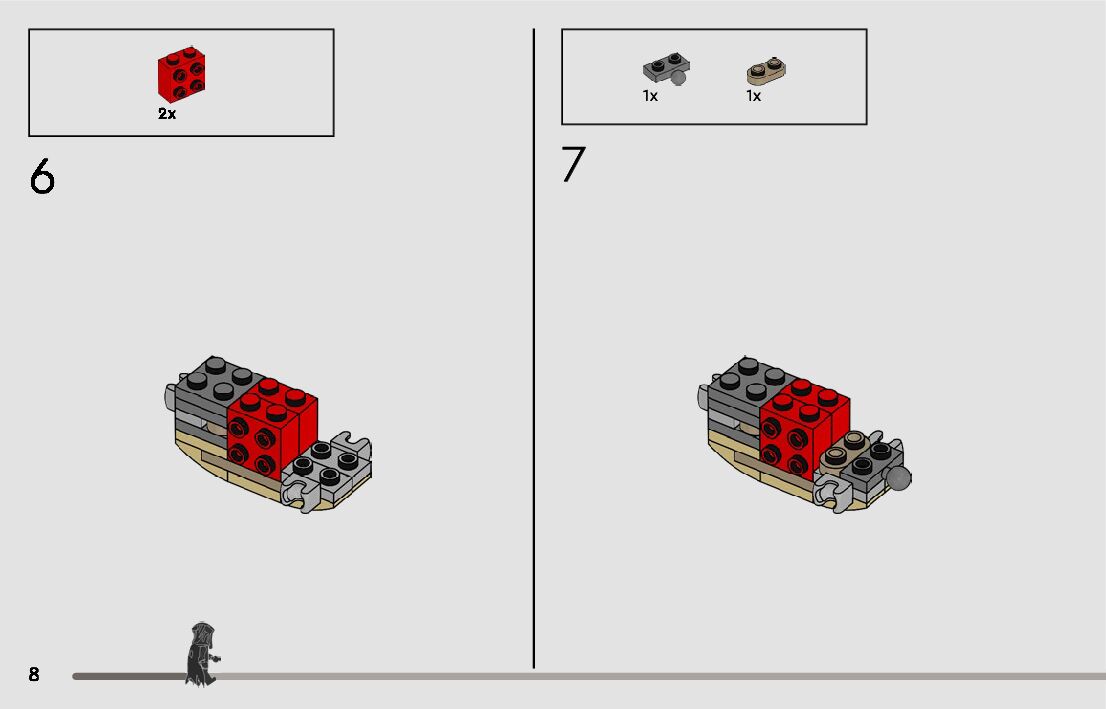 2x

6

1x 1x

7

8