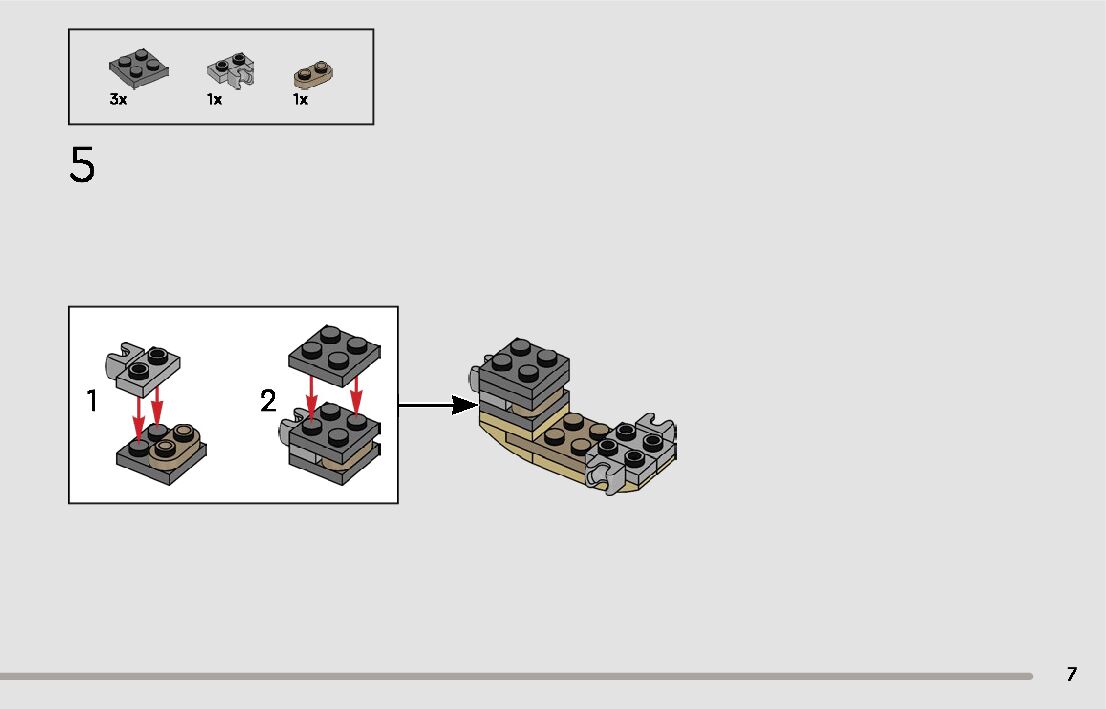 3x
1x
1x

5

1

2

7