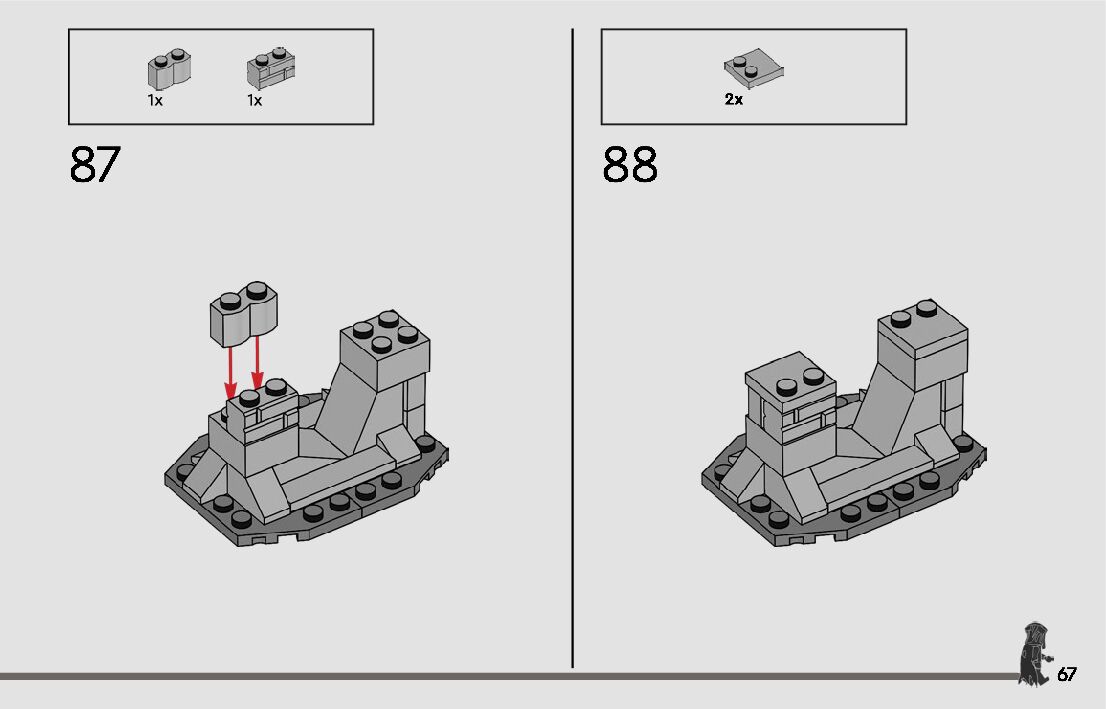 1x 1x

87

2x

88

67