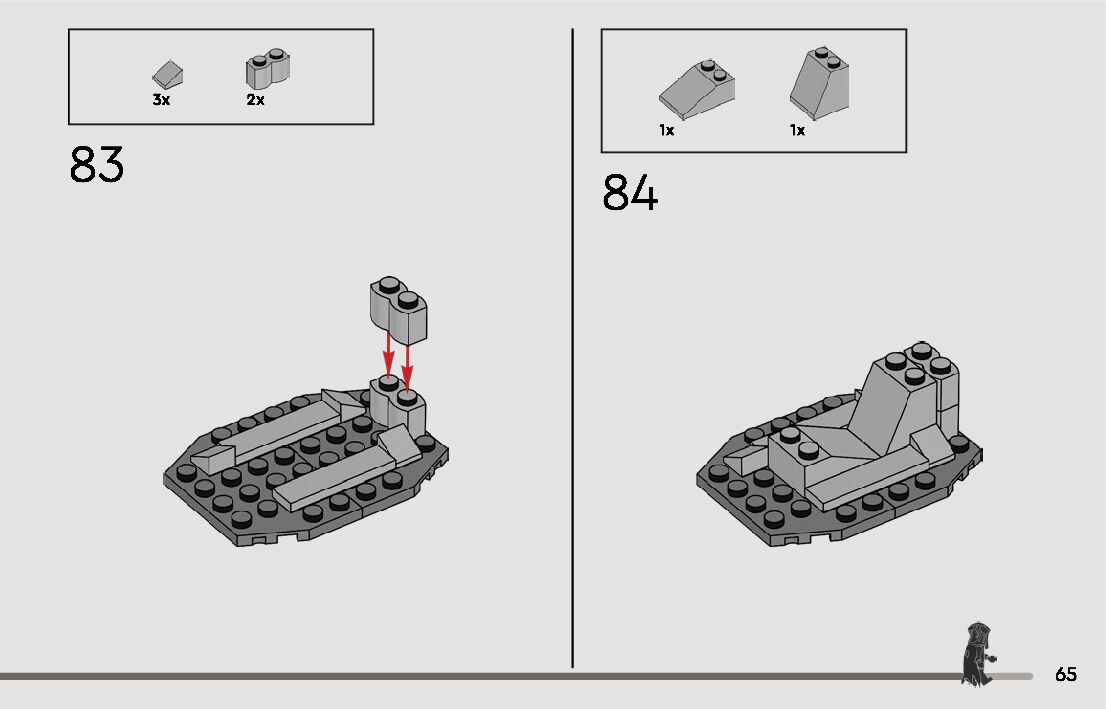 3x 2x

83

1x 1x

84

65