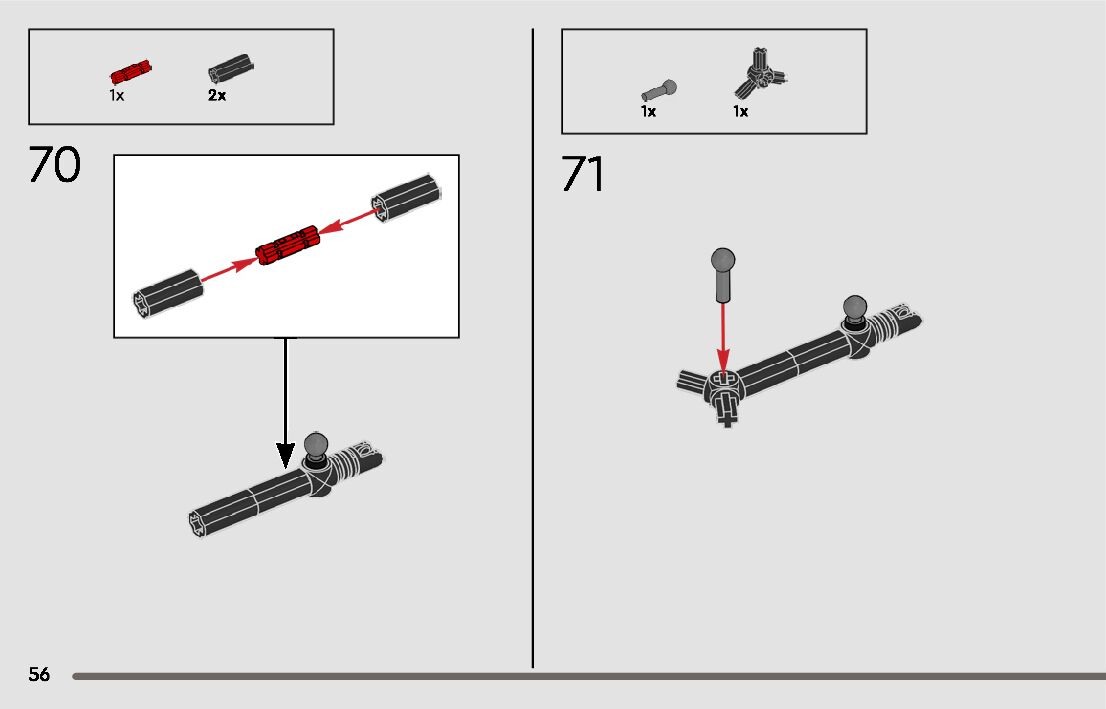 1x 2x

70

1x 1x

71

56