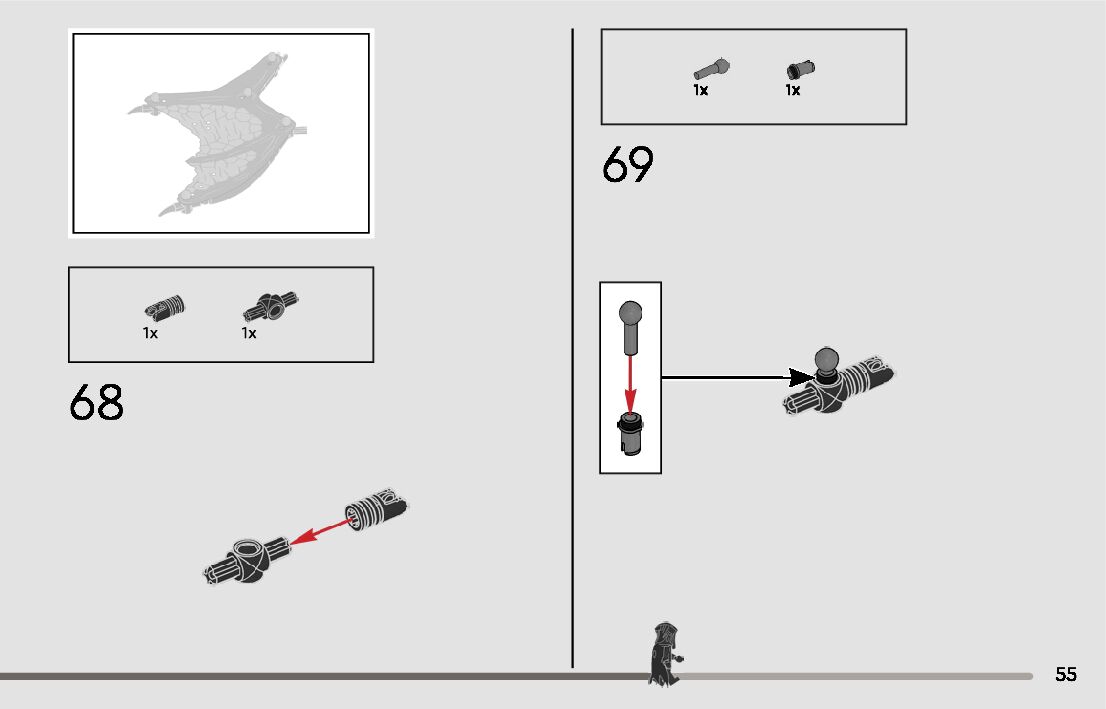 1x 1x

68

1x 1x

69

55