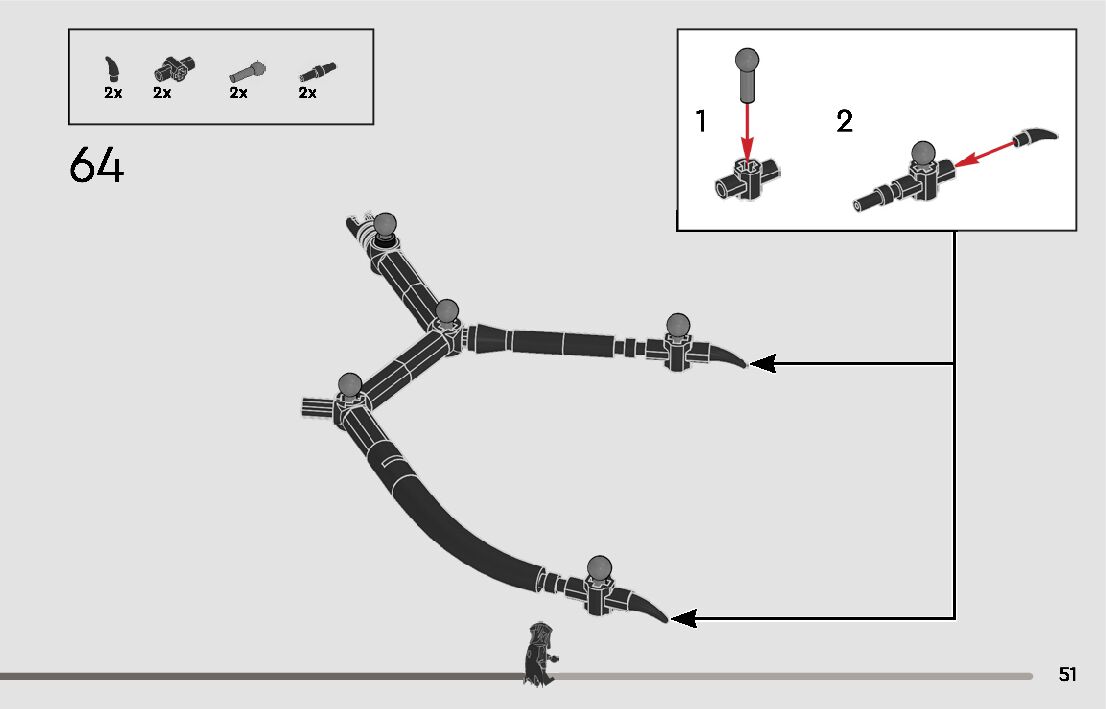 2x 2x 2x 2x

64

1

2

51