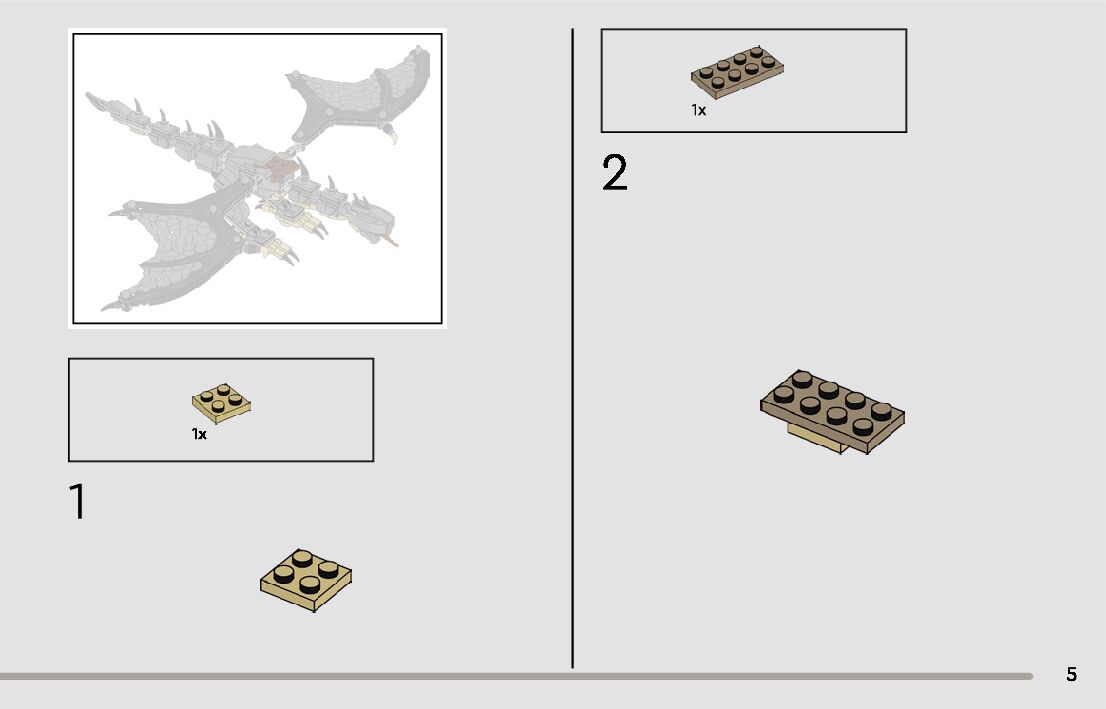 1x

1

1x

2

5