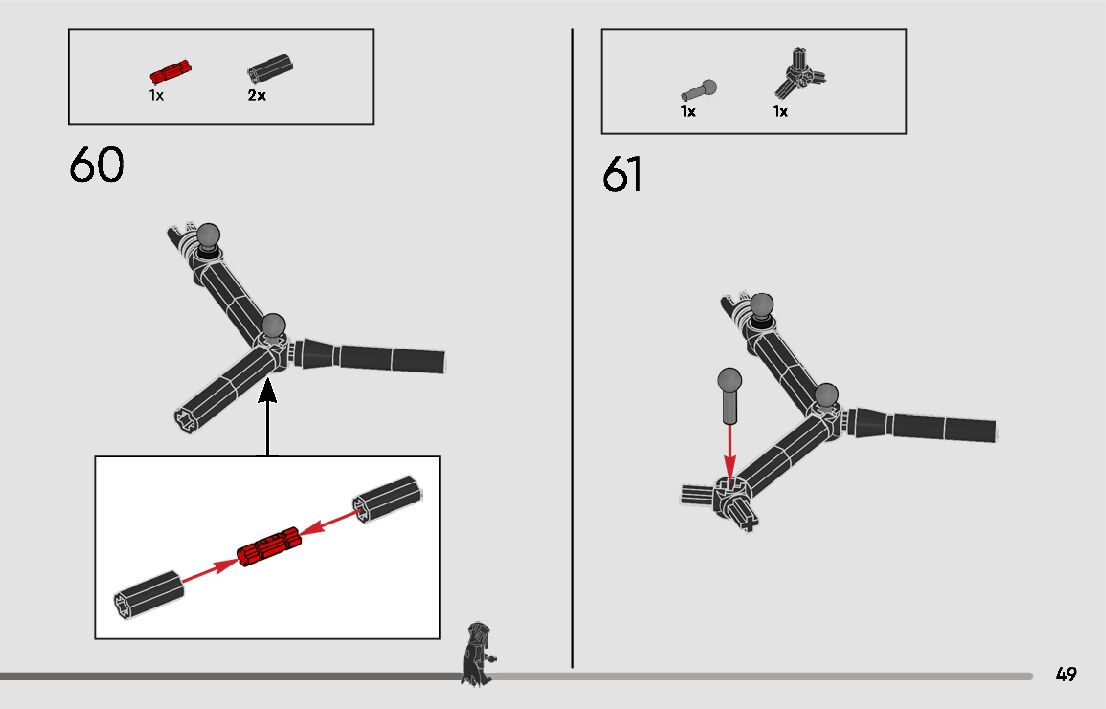 1x 2x

60

1x 1x

61

49