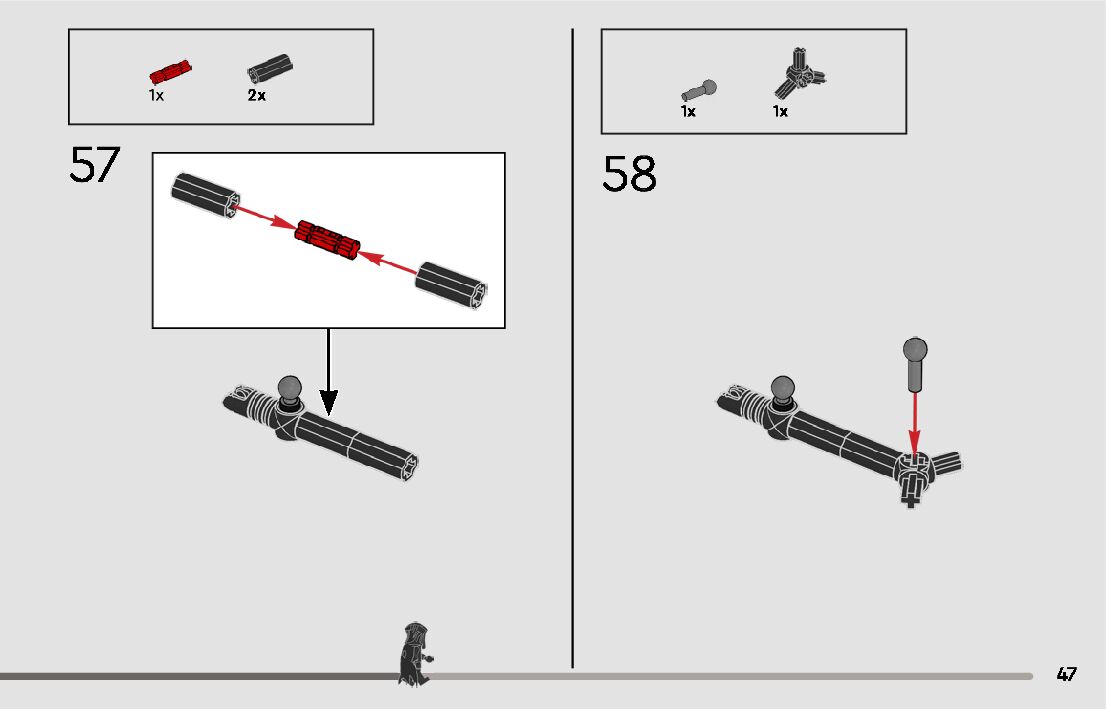 1x 2x

57

1x 1x

58

47