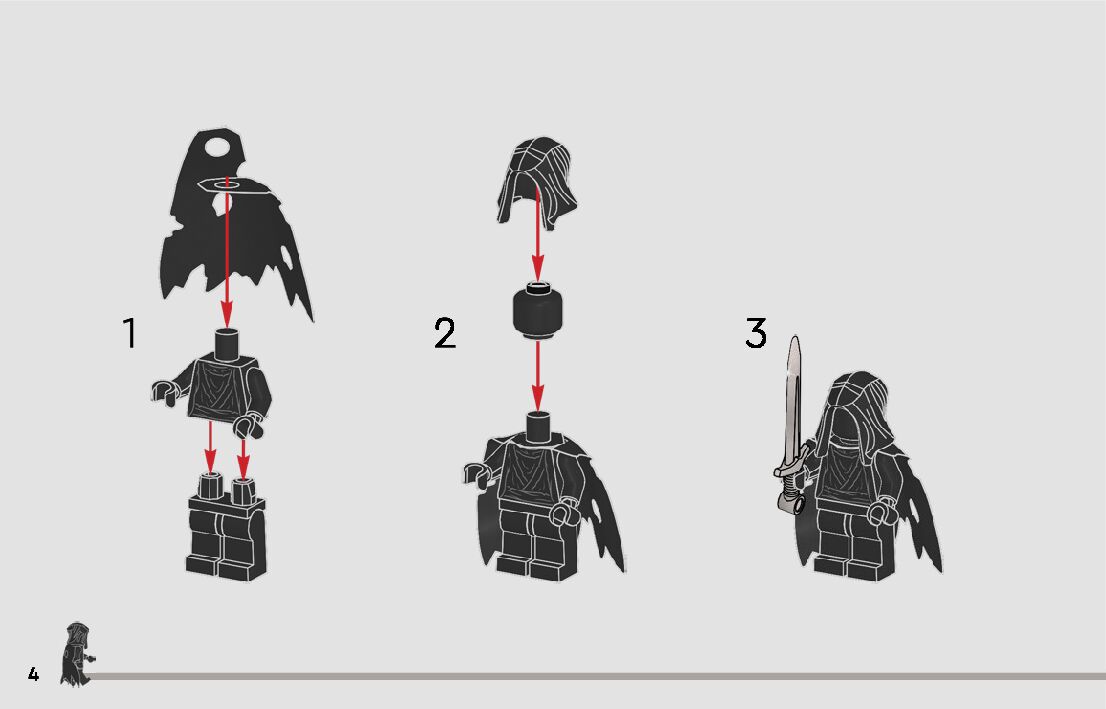 1

2

3

4