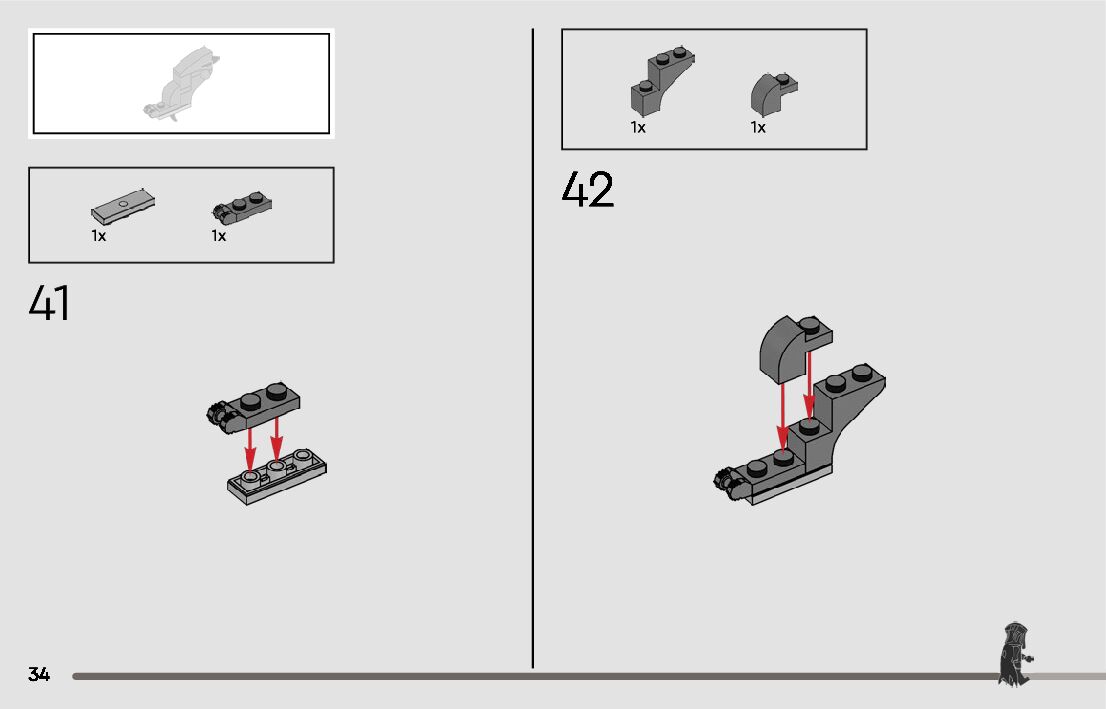 1x 1x

41

1x 1x

42

34