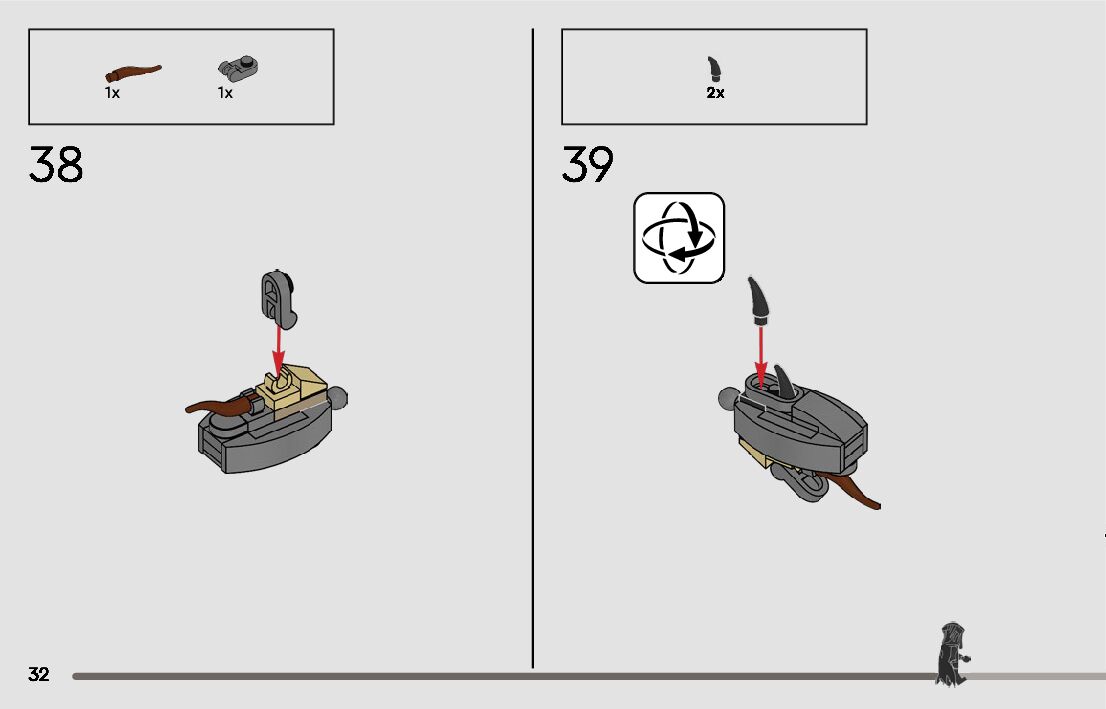 1x 1x

38

2x

39

32