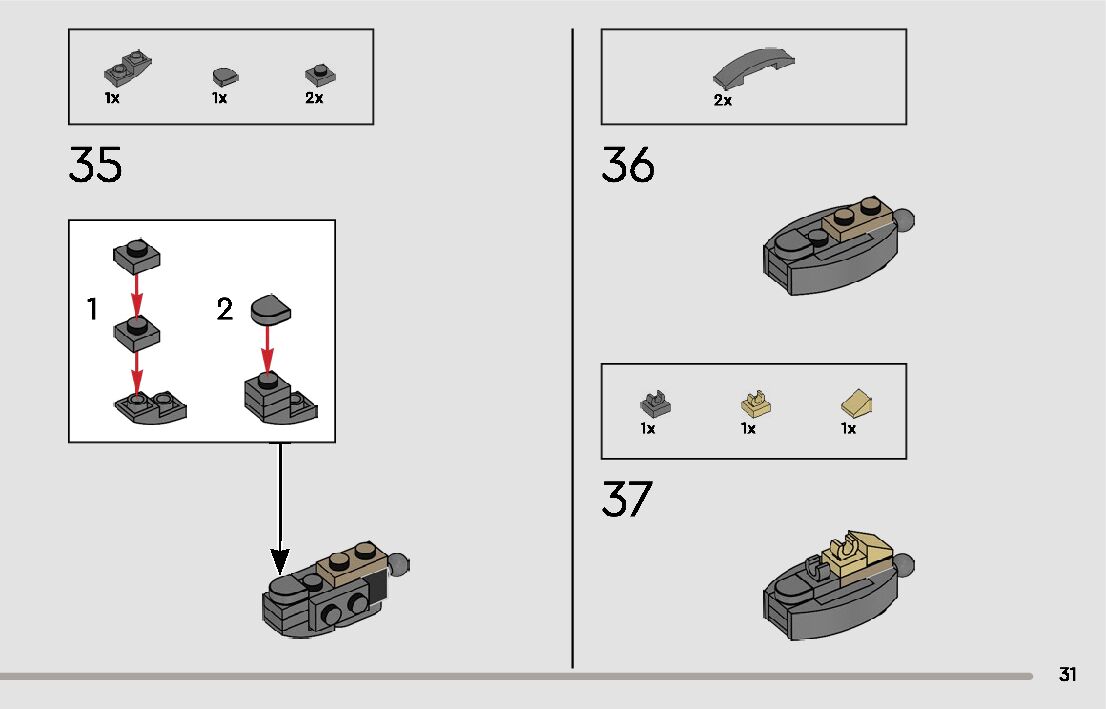 1x 1x 2x

35

1

2

2x

36

1x 1x 1x

37

31