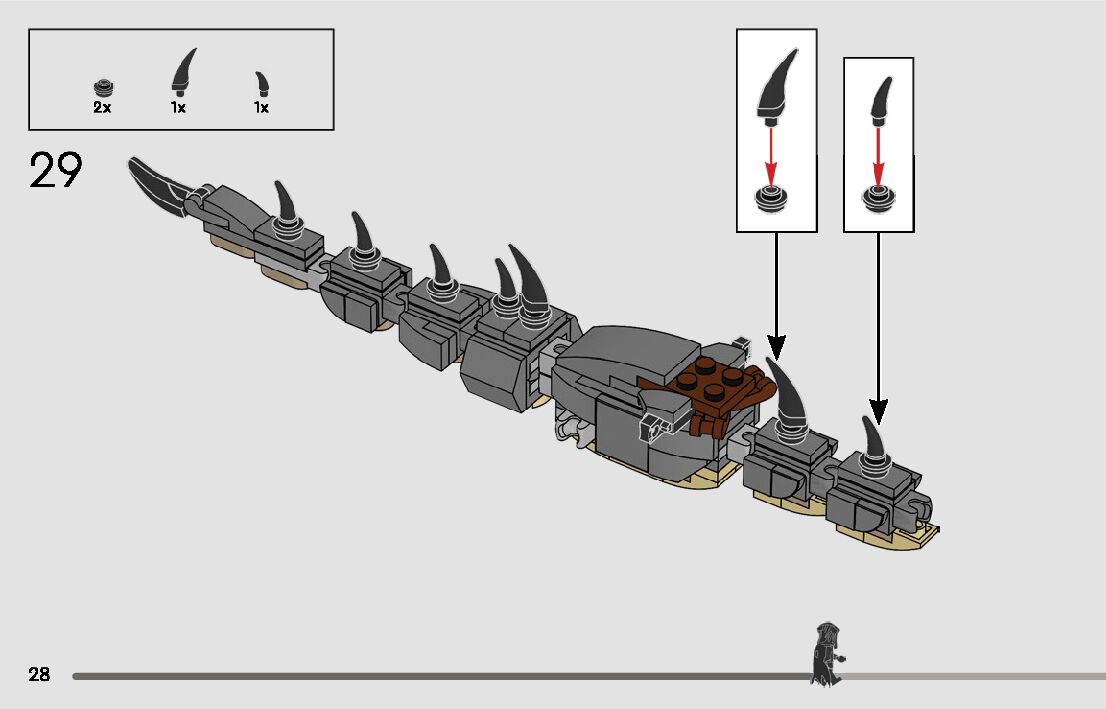 2x 1x 1x

29

28