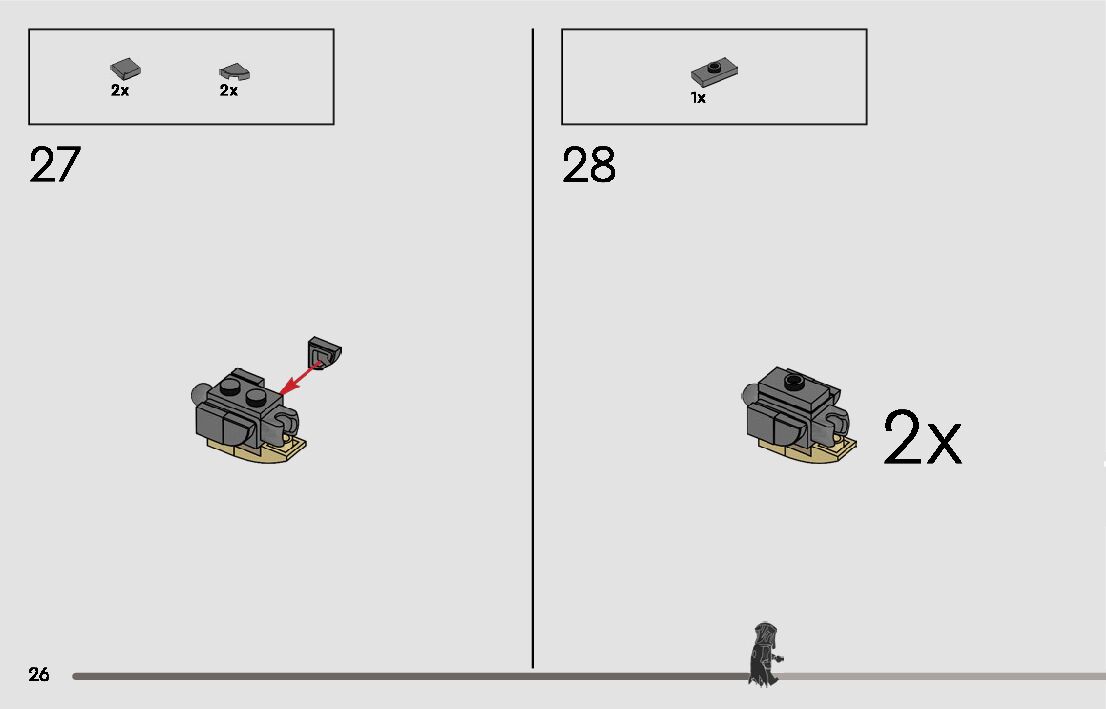 2x
2x

27

1x

28

2x

26