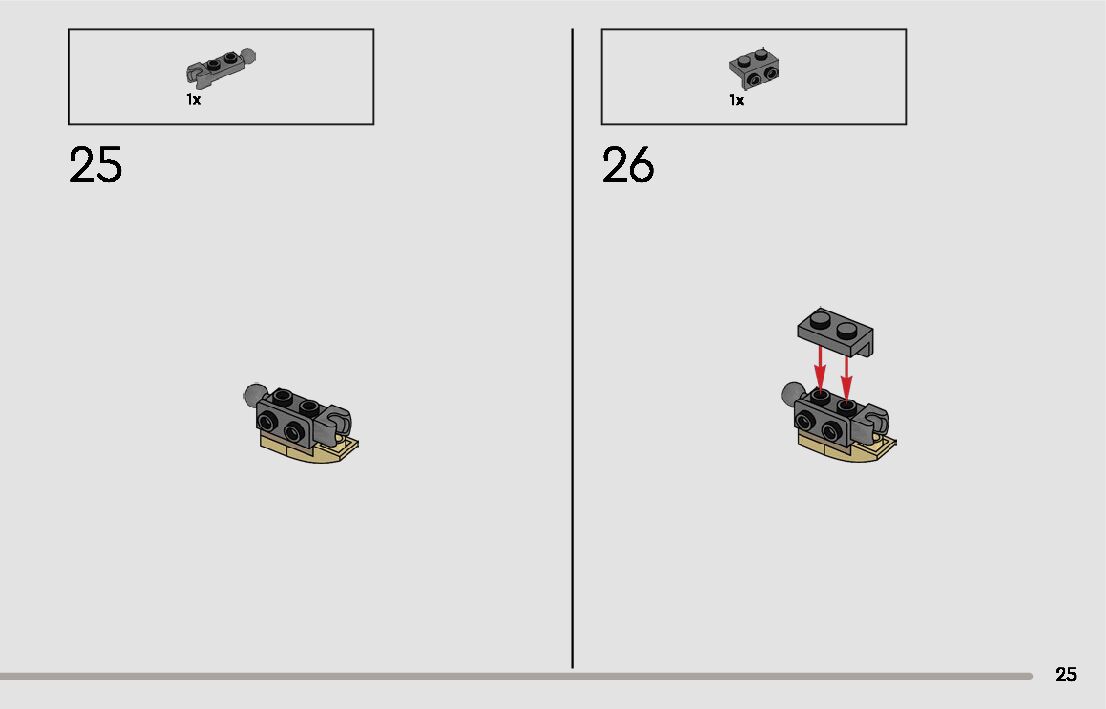 1x

25

1x

26

25