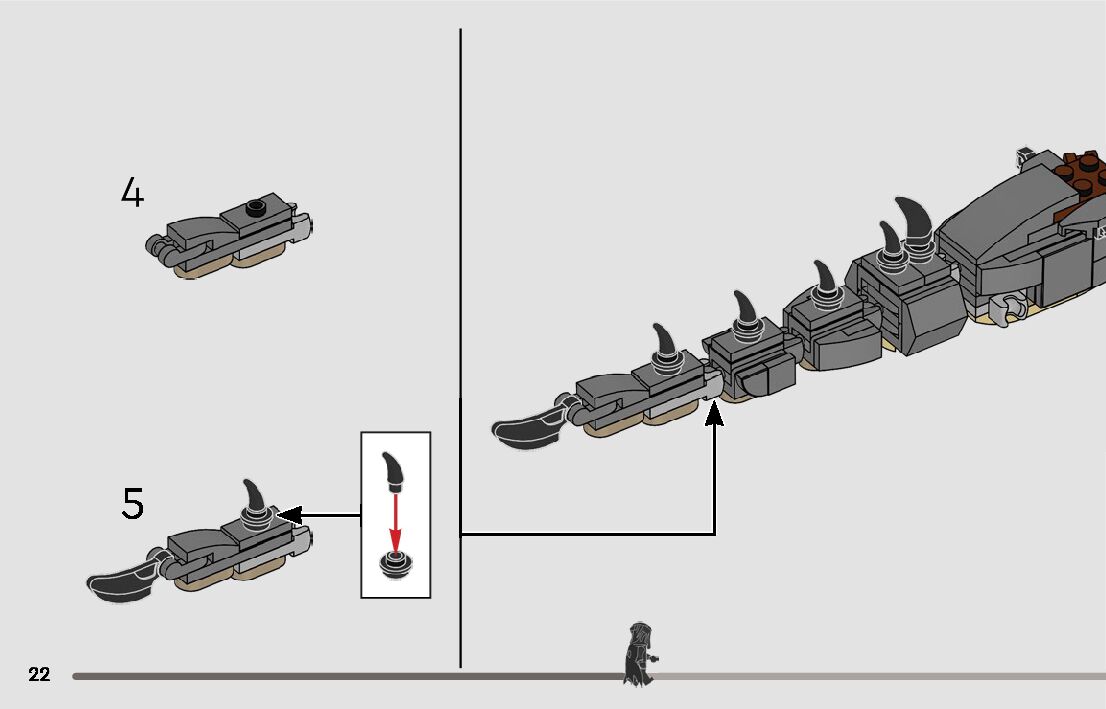 4

5

22