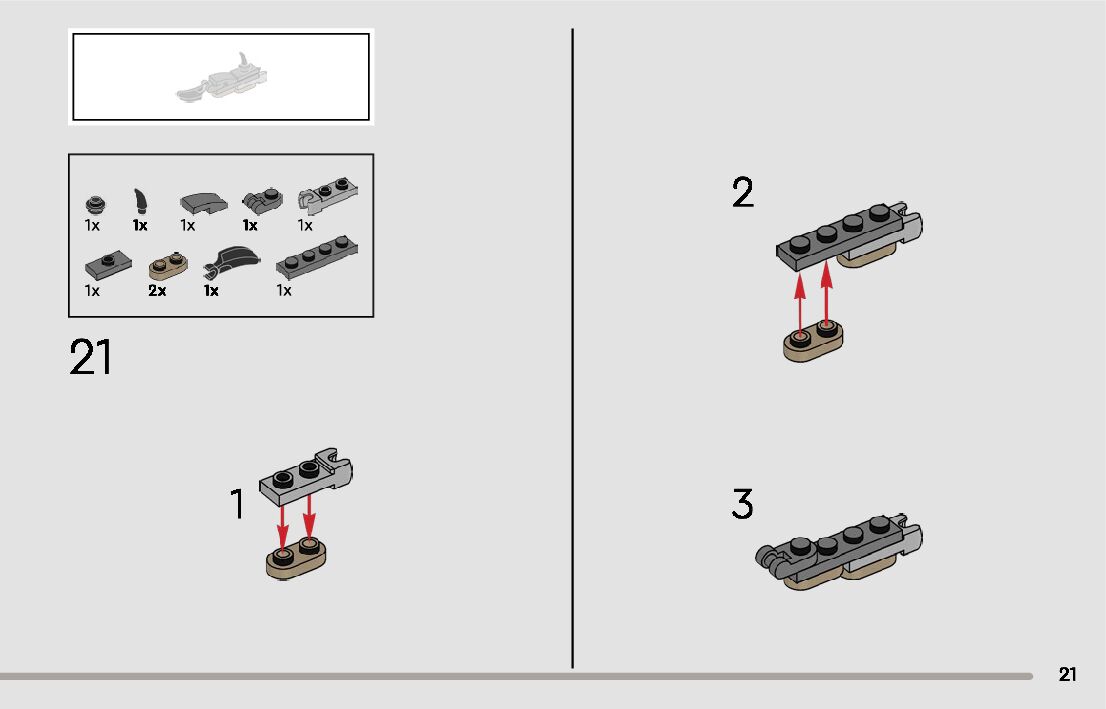 1x 1x 1x 1x 1x
1x 2x 1x 1x

21

1

2

3

21