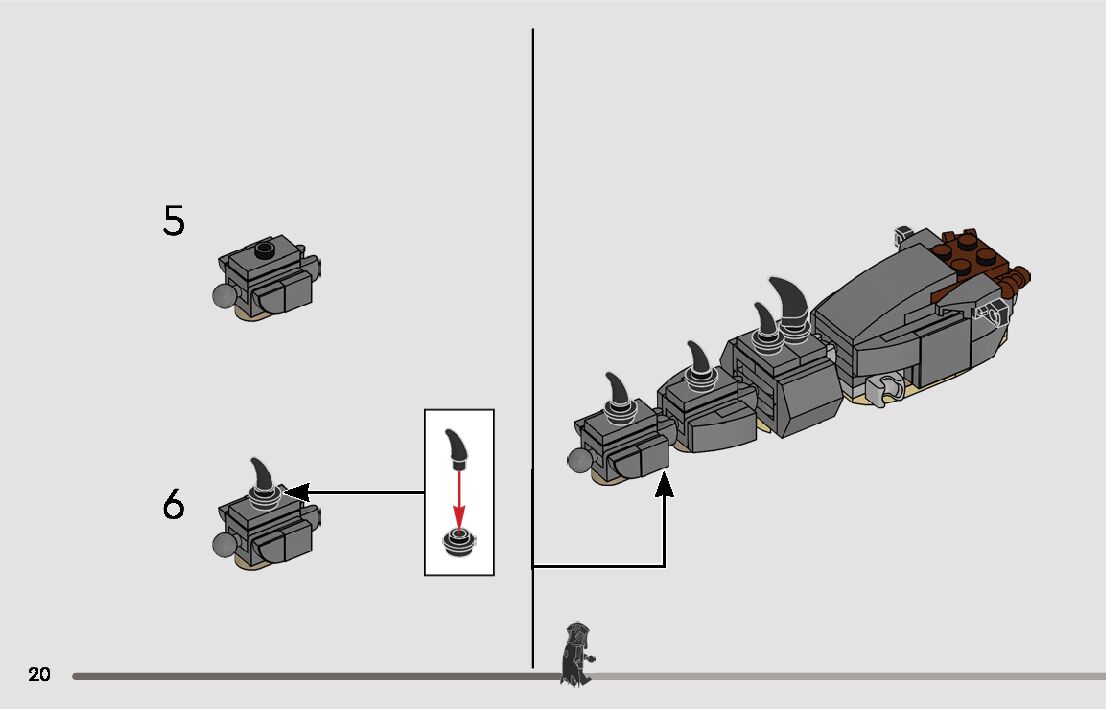 5

6

20