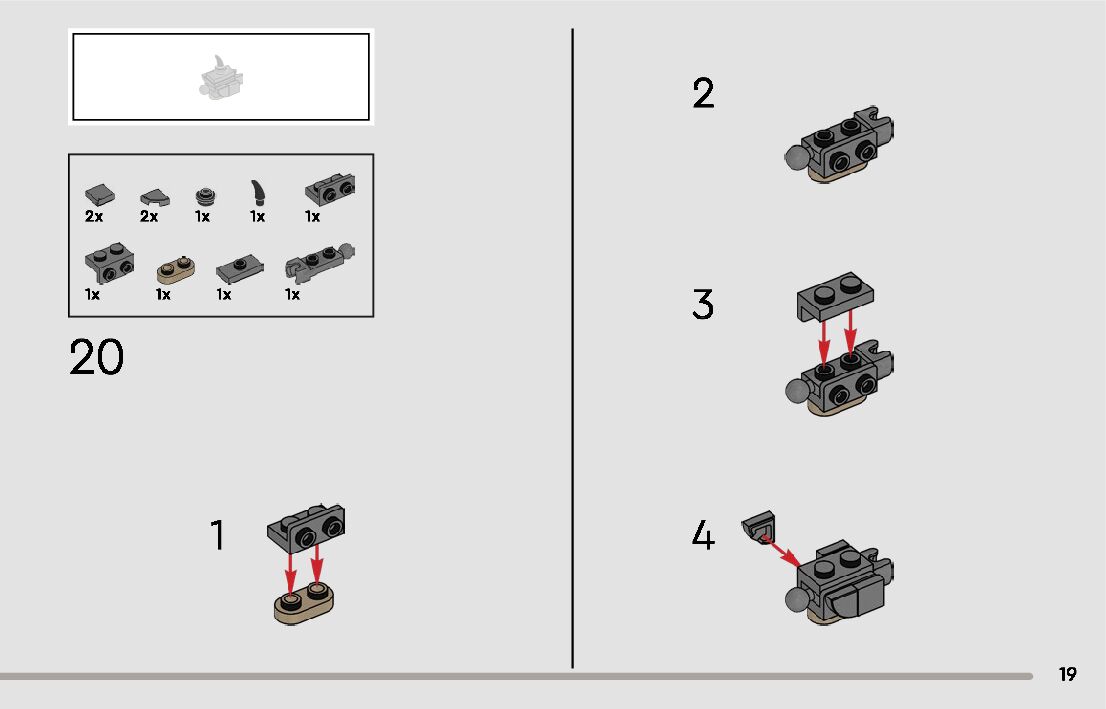 2x 2x 1x 1x 1x
1x 1x 1x 1x

20

1

2

3

4

19