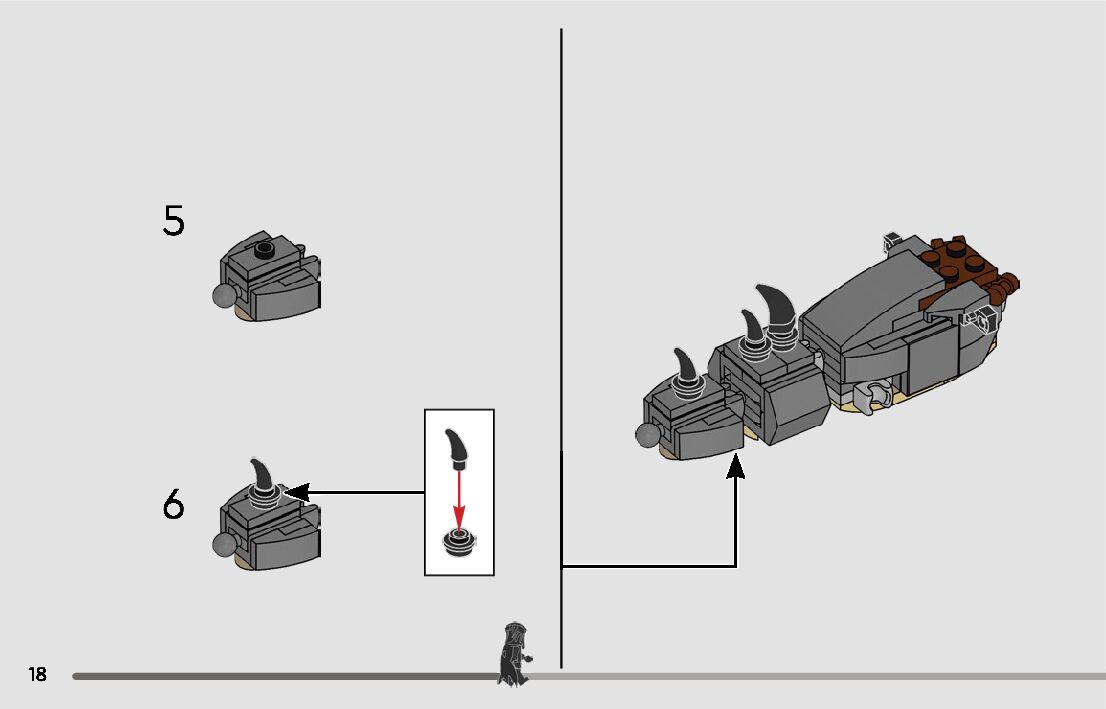 5

6

18