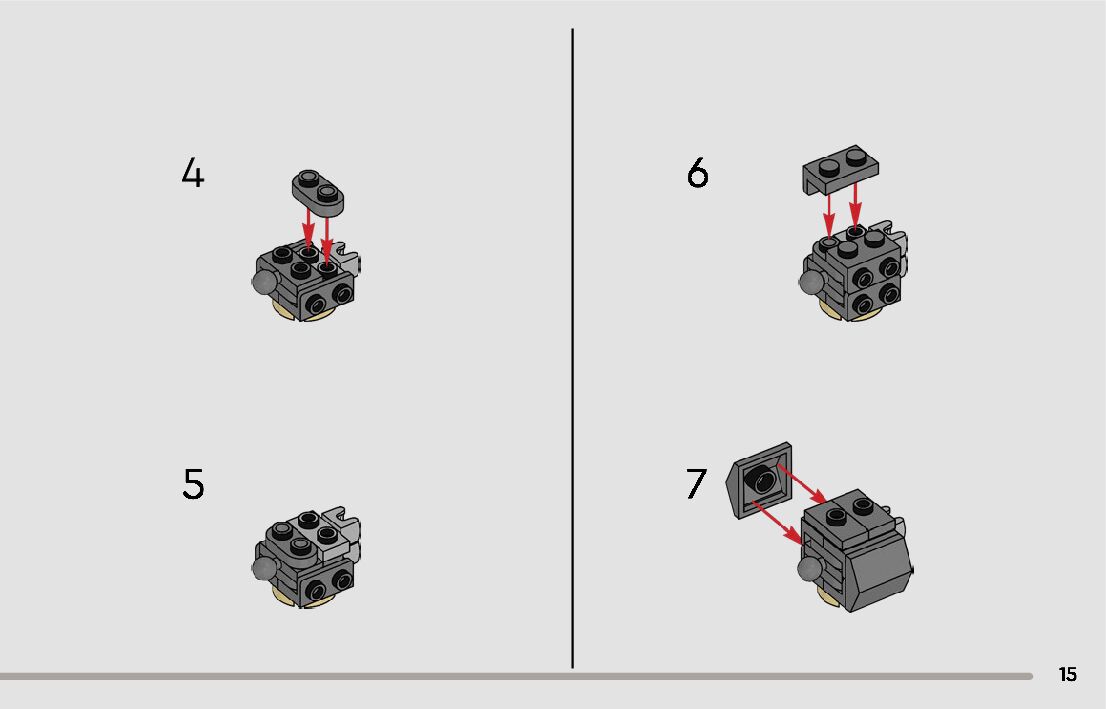 4

5

6

7

15