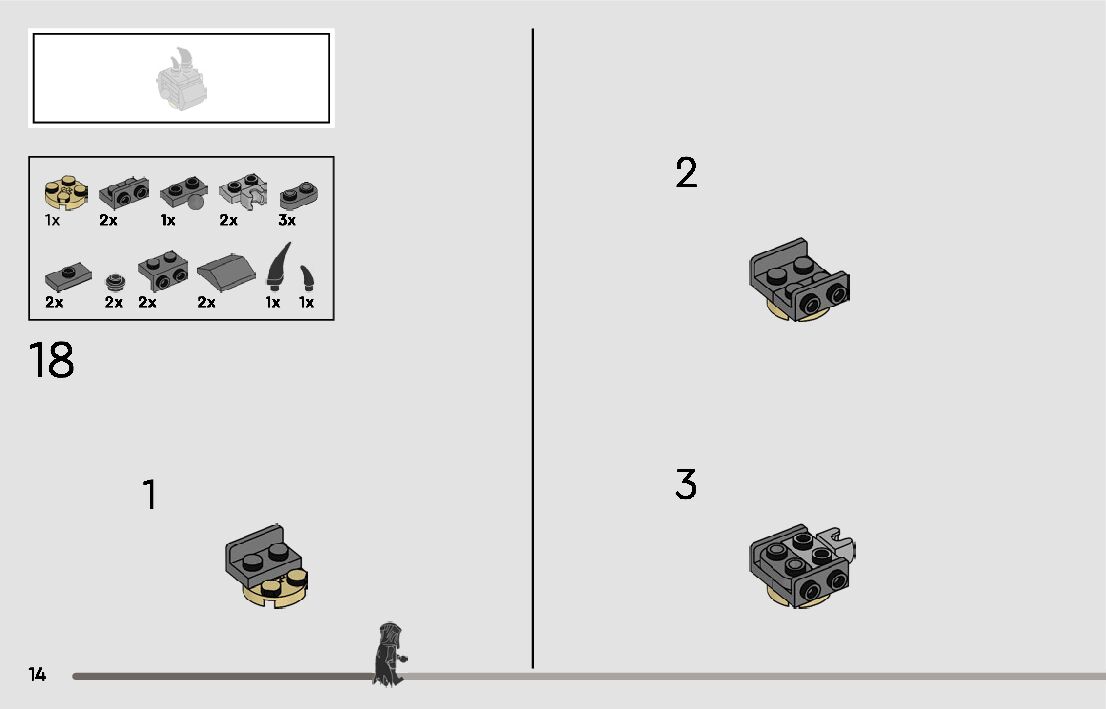 1x 2x 1x 2x 3x

2x 2x 2x 2x 1x 1x

18

1

2

3

14