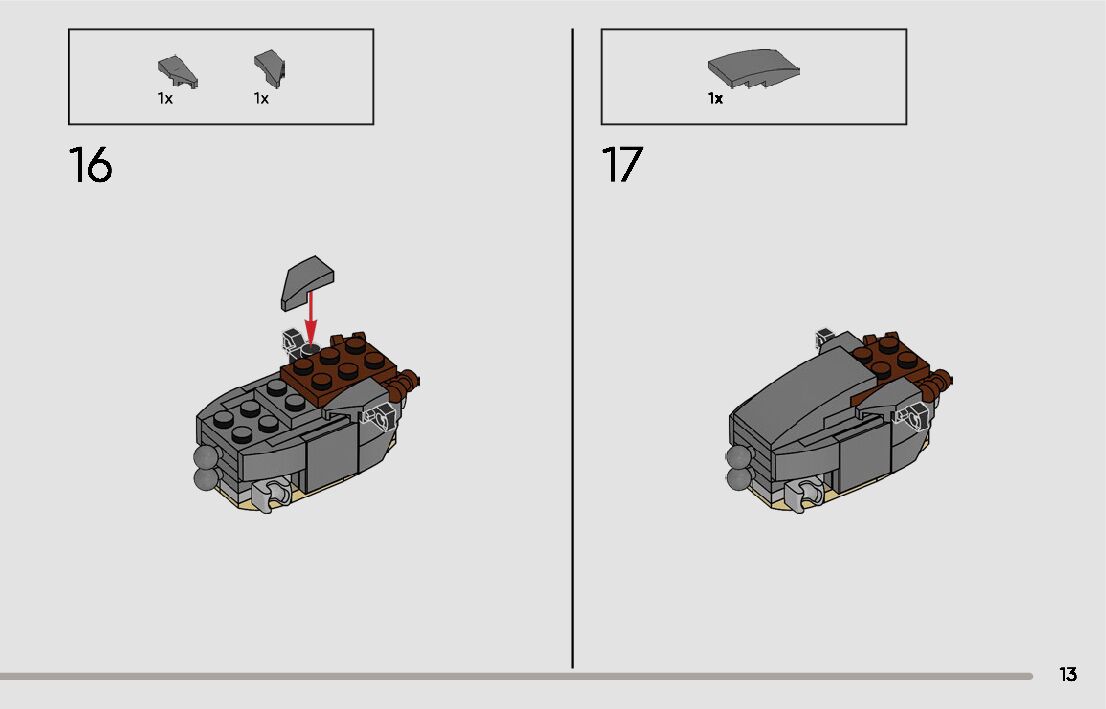 1x 1x

16

1x

17

13