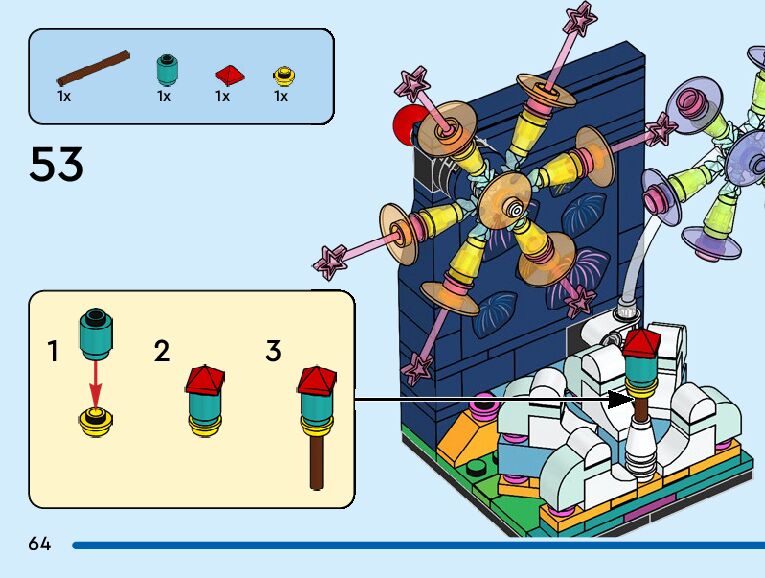 1x 1x 1x 1x

53

1 2 3

64