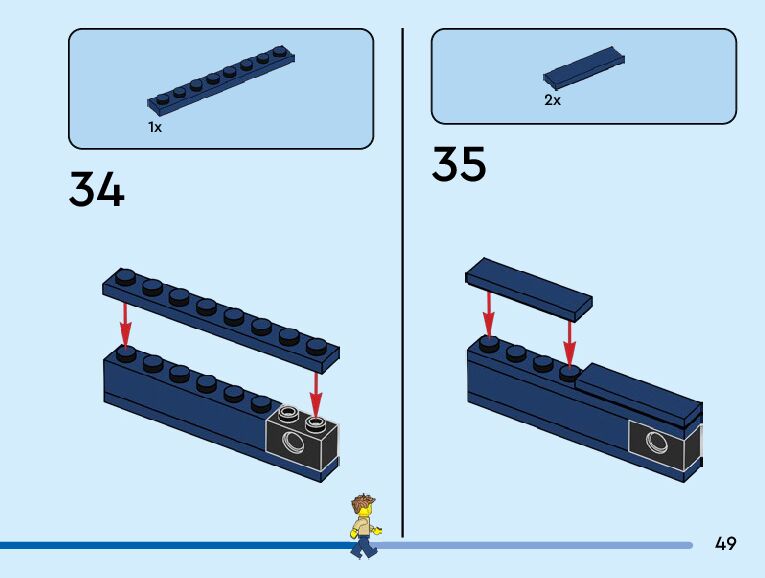 1x

34

2x

35

49