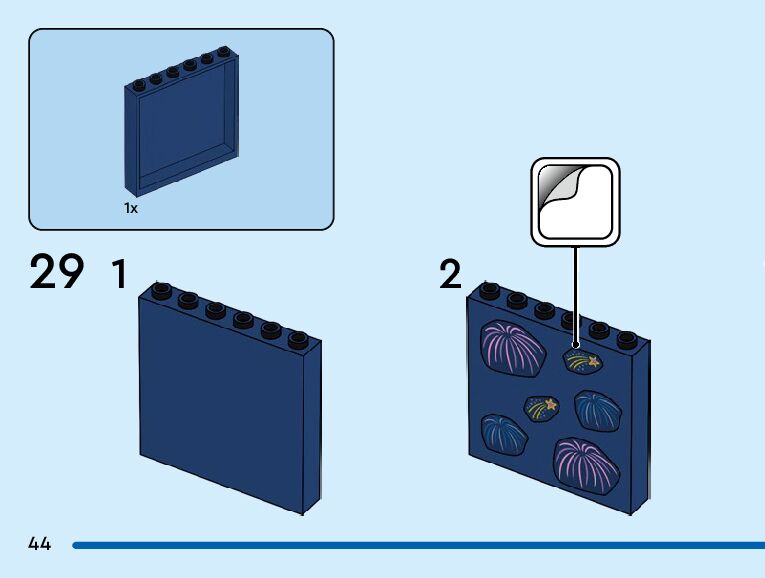 1x

29 1

2

44