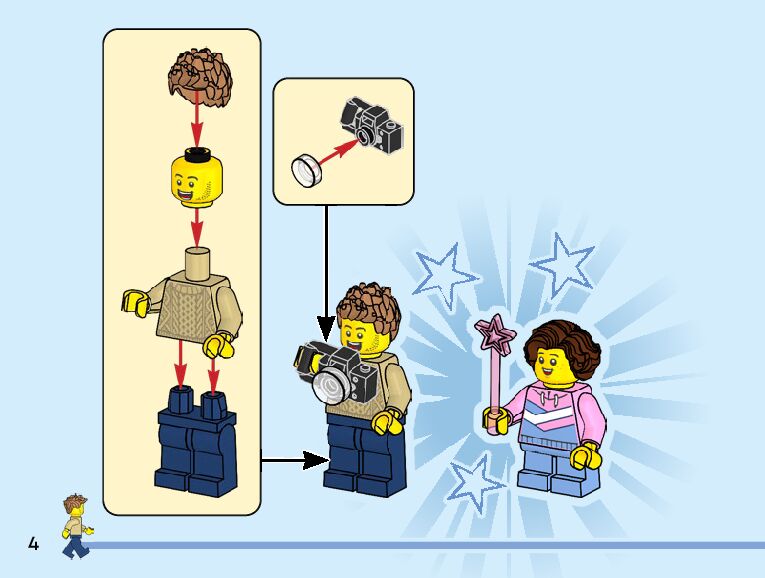 4