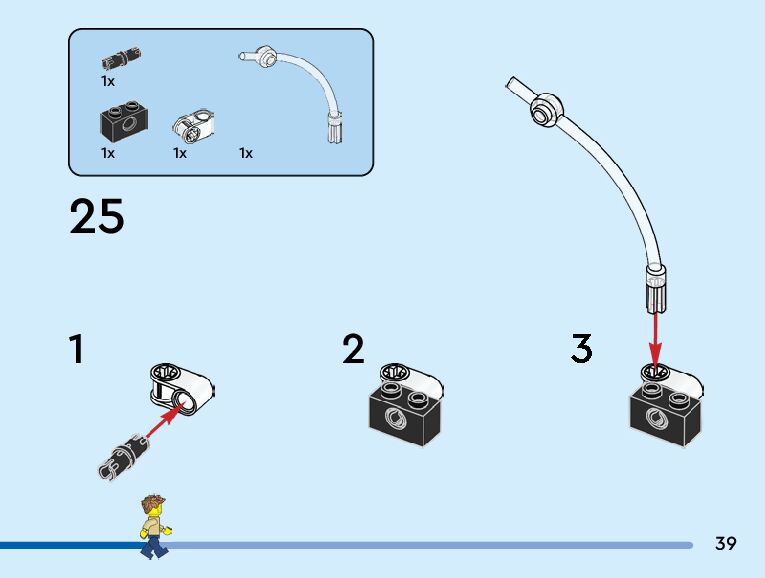 1x
1x
1x
1x

25

1

2

3

39